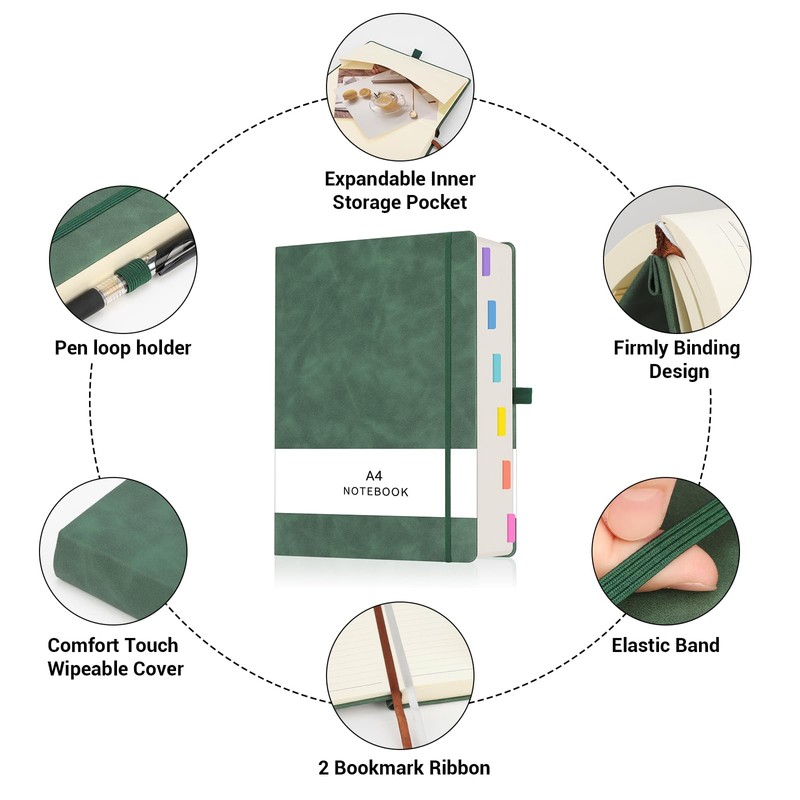 Expandable Inner Storage Pocket

Pen loop holder

Firmly Binding Design

A4
NOTEBOOK

Comfort Touch Wipeable Cover

Elastic Band

2 Bookmark Ribbon