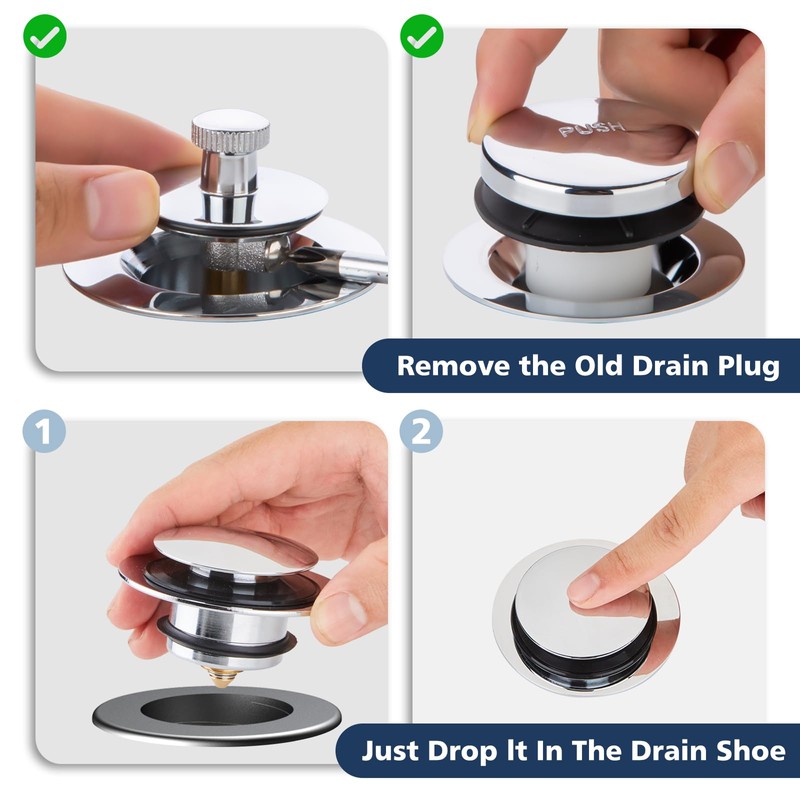 PUSH

Remove the Old Drain Plug

1

2

Just Drop It In The Drain Shoe