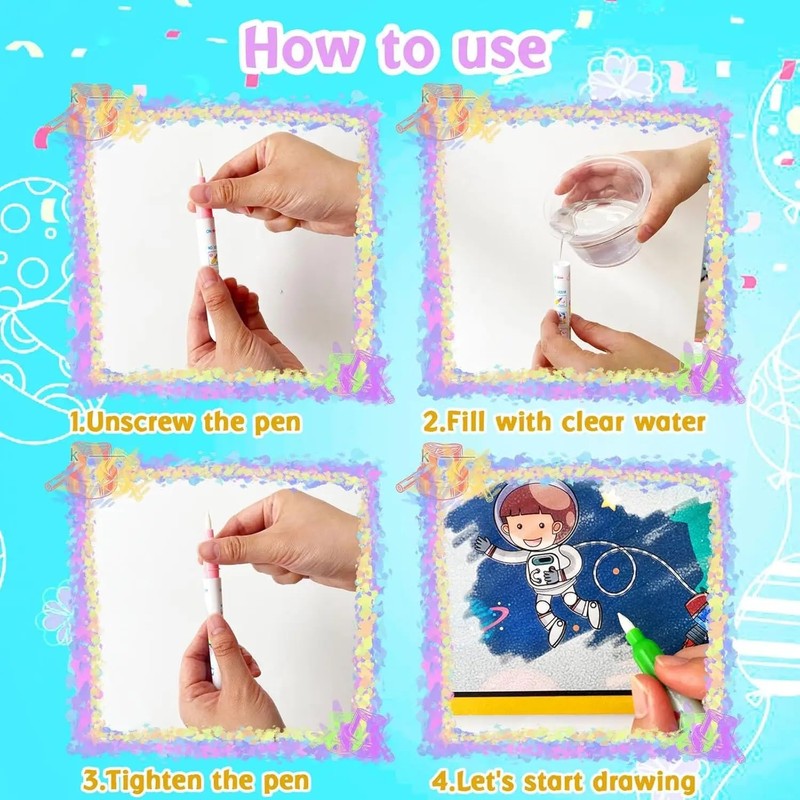 How to use

1.Unscrew the pen

2.Fill with clear water

3.Tighten the pen

4.Let's start drawing