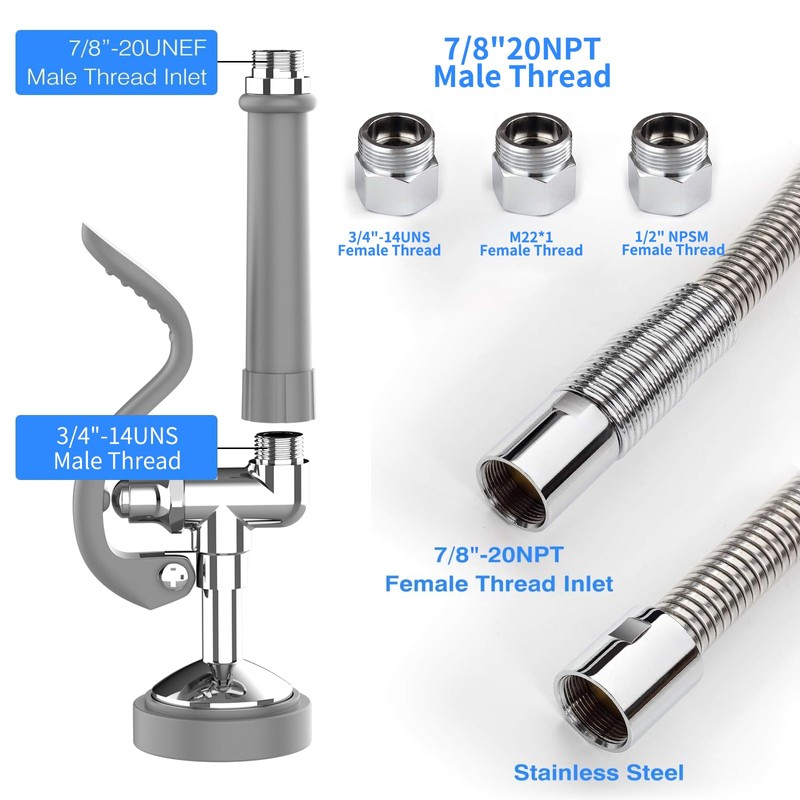 7/8"-20UNEF
Male Thread Inlet

7/8"20NPT
Male Thread

3/4"-14UNS
Female Thread

M22*1
Female Thread

1/2" NPSM
Female Thread

3/4"-14UNS
Male Thread

7/8"-20NPT
Female Thread Inlet

Stainless Steel