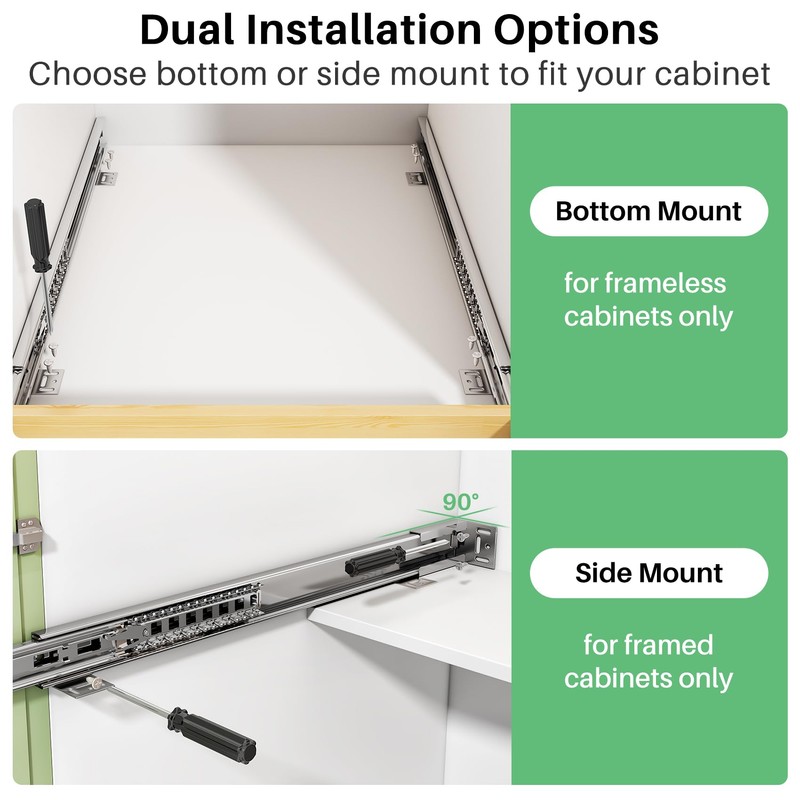 Dual Installation Options
Choose bottom or side mount to fit your cabinet

Bottom Mount

for frameless cabinets only

90°

Side Mount

for framed cabinets only