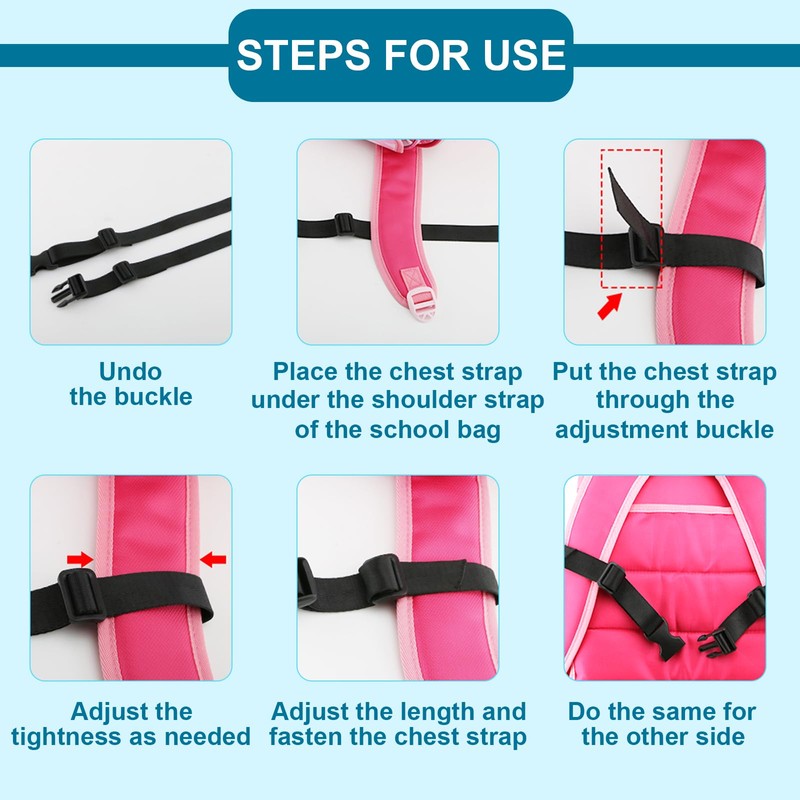 STEPS FOR USE

Undo the buckle

Place the chest strap under the shoulder strap of the school bag

Put the chest strap through the adjustment buckle

Adjust the tightness as needed

Adjust the length and fasten the chest strap

Do the same for the other side