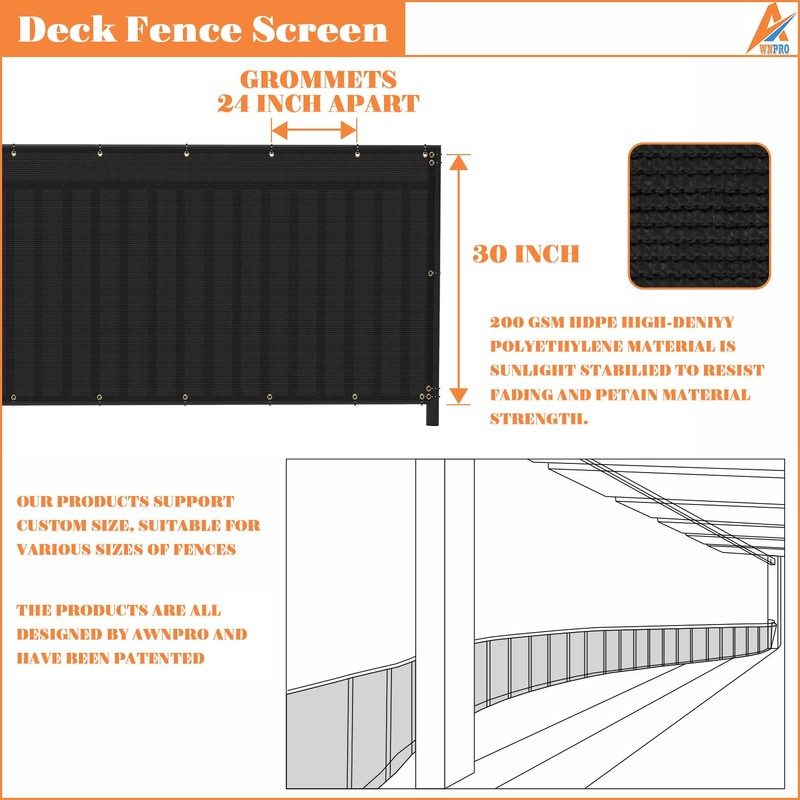 Deck Fence Screen

AWNPRO

GROMMETS
24 INCH APART

30 INCH

200 GSM HDPE HIGH-DENIYY POLYETHYLENE MATERIAL IS SUNLIGHT STABILIED TO RESIST FADING AND PETAIN MATERIAL STRENGTH.

OUR PRODUCTS SUPPORT CUSTOM SIZE, SUITABLE FOR VARIOUS SIZES OF FENCES

THE PRODUCTS ARE ALL DESIGNED BY AWNPRO AND HAVE BEEN PATENTED