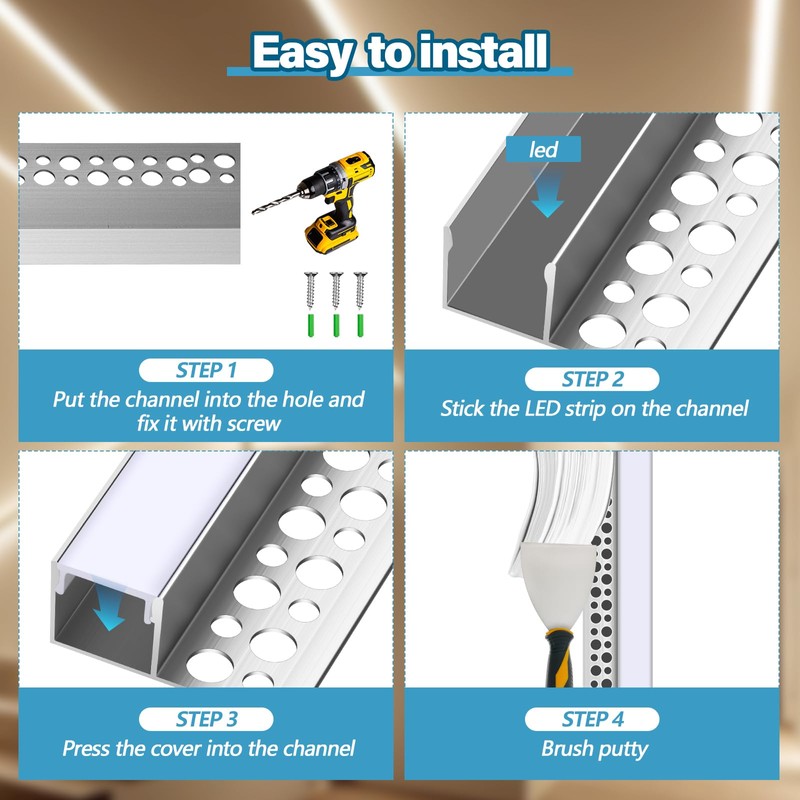 Easy to install

STEP 1
Put the channel into the hole and fix it with screw

led

STEP 2
Stick the LED strip on the channel

STEP 3
Press the cover into the channel

STEP 4
Brush putty