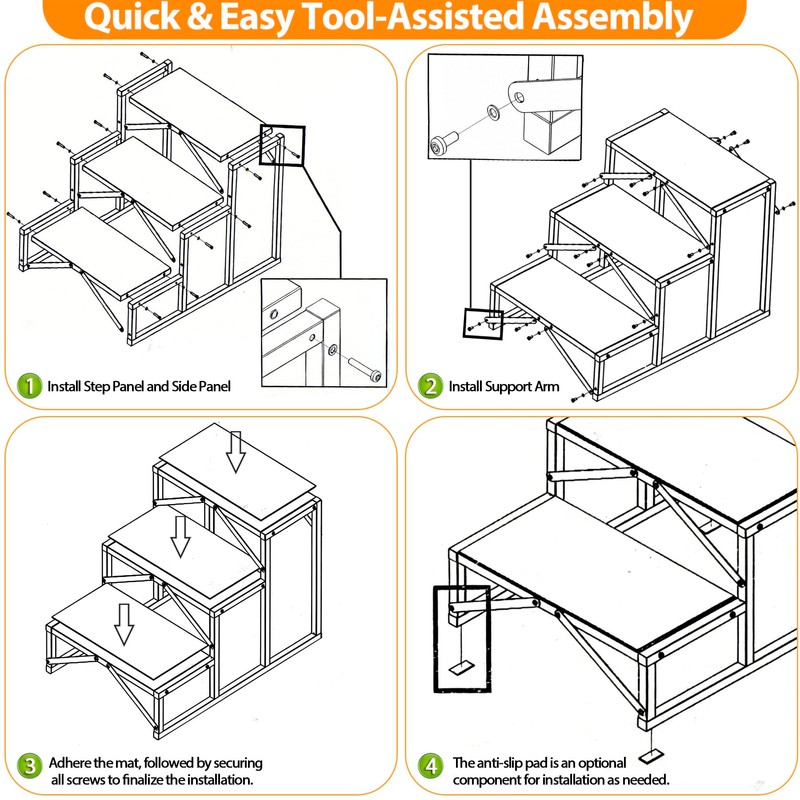 Quick & Easy Tool-Assisted Assembly

1 Install Step Panel and Side Panel

2 Install Support Arm

3 Adhere the mat, followed by securing all screws to finalize the installation.

4 The anti-slip pad is an optional component for installation as needed.