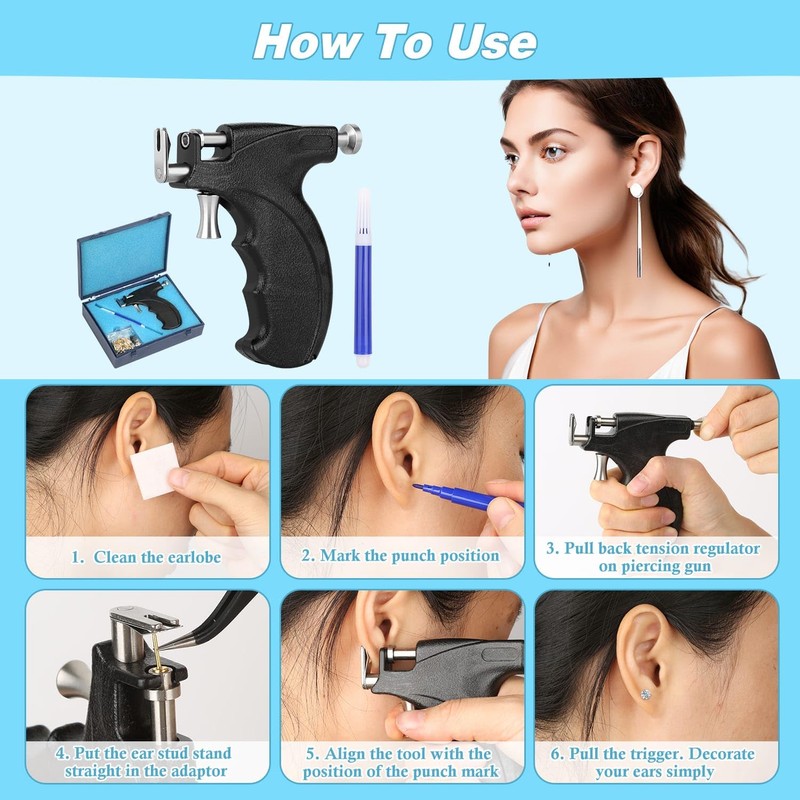 How To Use

1. Clean the earlobe

2. Mark the punch position

3. Pull back tension regulator on piercing gun

4. Put the ear stud stand straight in the adaptor

5. Align the tool with the position of the punch mark

6. Pull the trigger. Decorate your ears simply