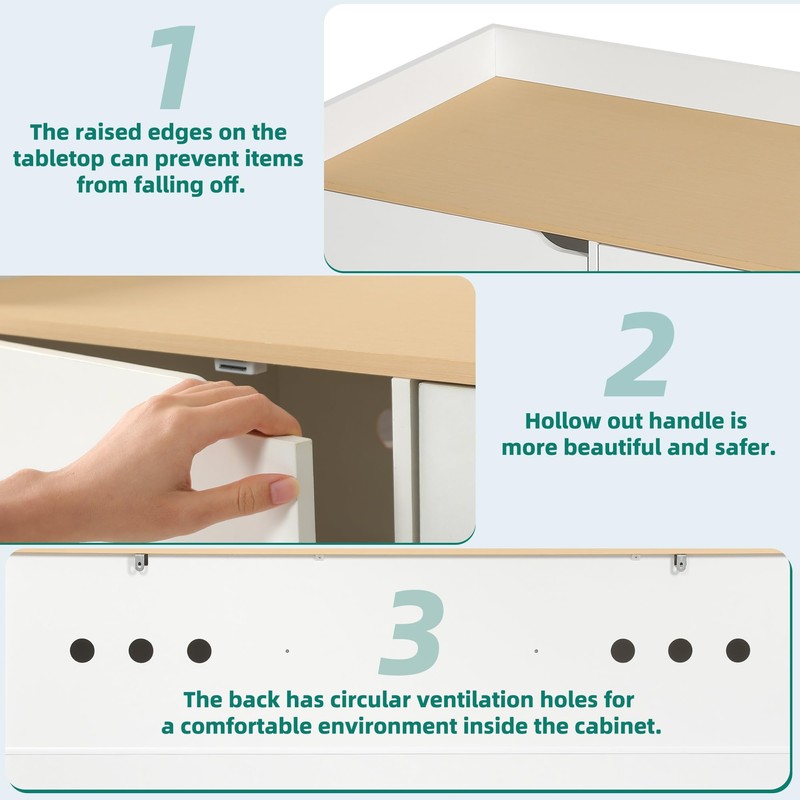 1

The raised edges on the tabletop can prevent items from falling off.

2

Hollow out handle is more beautiful and safer.

3

The back has circular ventilation holes for a comfortable environment inside the cabinet.