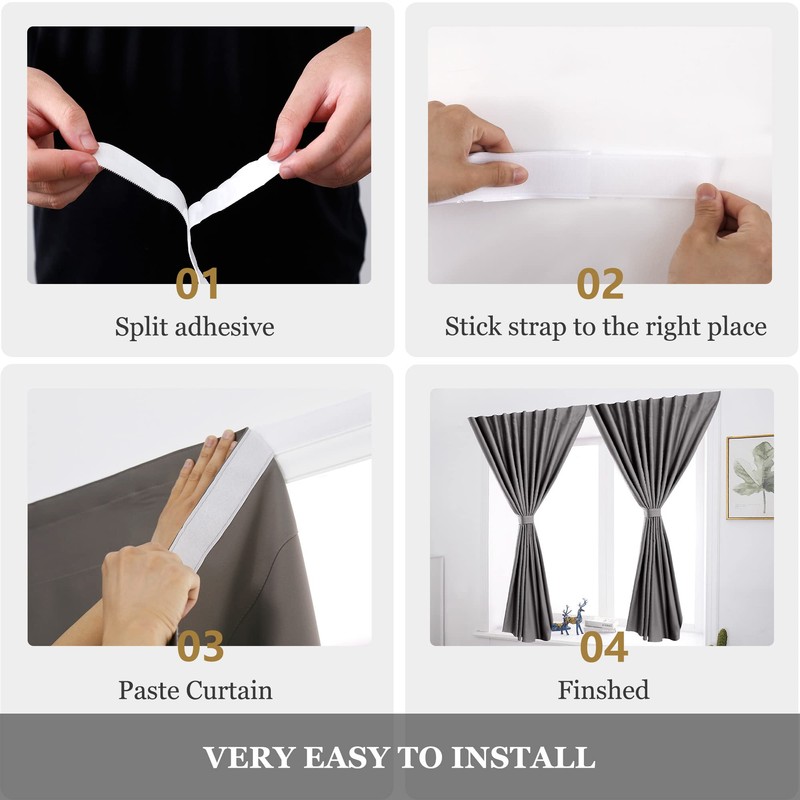 01
Split adhesive

02
Stick strap to the right place

03
Paste Curtain

04
Finshed

VERY EASY TO INSTALL