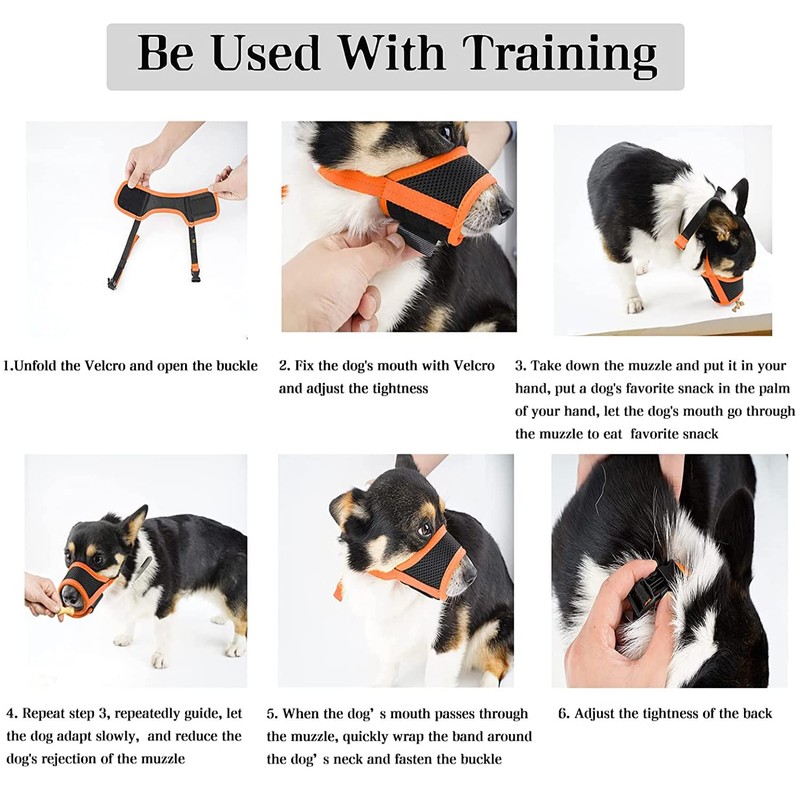 Be Used With Training

1.Unfold the Velcro and open the buckle

2. Fix the dog's mouth with Velcro and adjust the tightness

3. Take down the muzzle and put it in your hand, put a dog's favorite snack in the palm of your hand, let the dog's mouth go through the muzzle to eat favorite snack

4. Repeat step 3, repeatedly guide, let the dog adapt slowly, and reduce the dog's rejection of the muzzle

5. When the dog' s mouth passes through the muzzle, quickly wrap the band around the dog' s neck and fasten the buckle

6. Adjust the tightness of the back