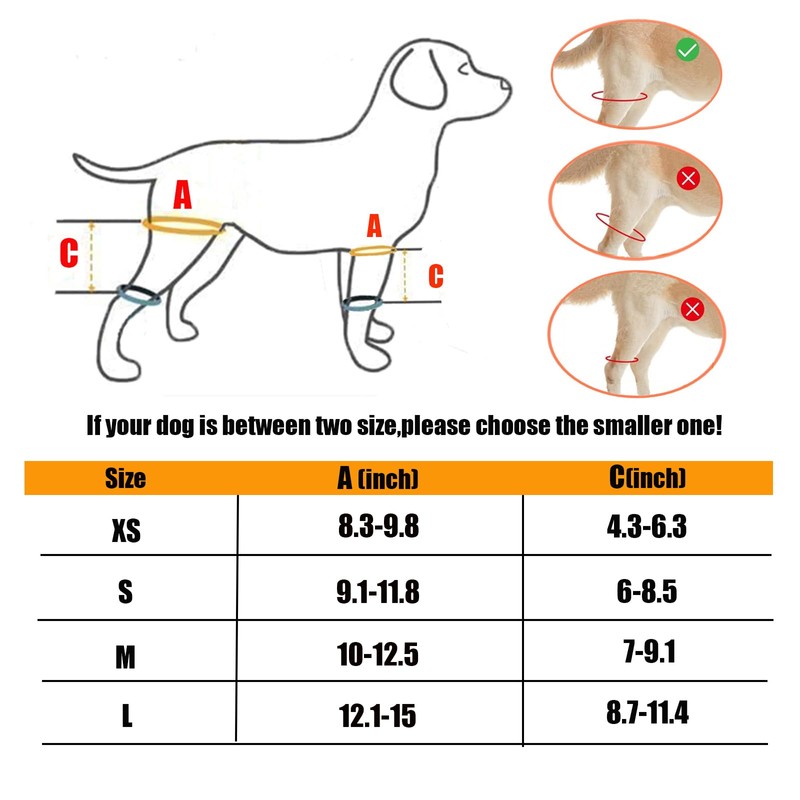 A

C

A

C

If your dog is between two size,please choose the smaller one!

| Size | A (inch) | C(inch) |
|---|---|---|
| XS | 8.3-9.8 | 4.3-6.3 |
| S | 9.1-11.8 | 6-8.5 |
| M | 10-12.5 | 7-9.1 |
| L | 12.1-15 | 8.7-11.4 |