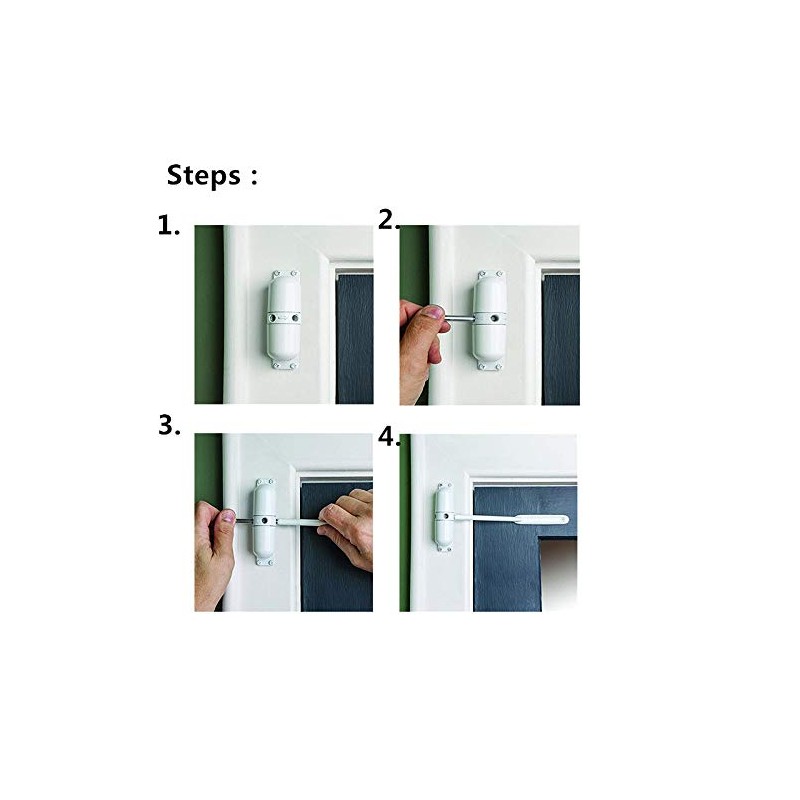 Steps :

1.

2.

3.

4.