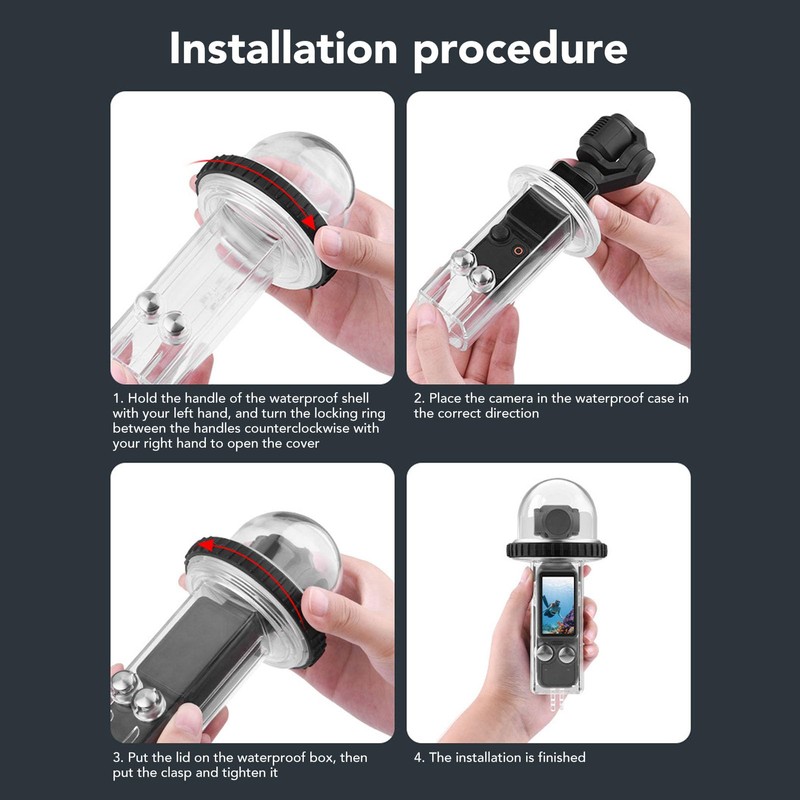 Installation procedure

1. Hold the handle of the waterproof shell with your left hand, and turn the locking ring between the handles counterclockwise with your right hand to open the cover

2. Place the camera in the waterproof case in the correct direction

3. Put the lid on the waterproof box, then put the clasp and tighten it

4. The installation is finished