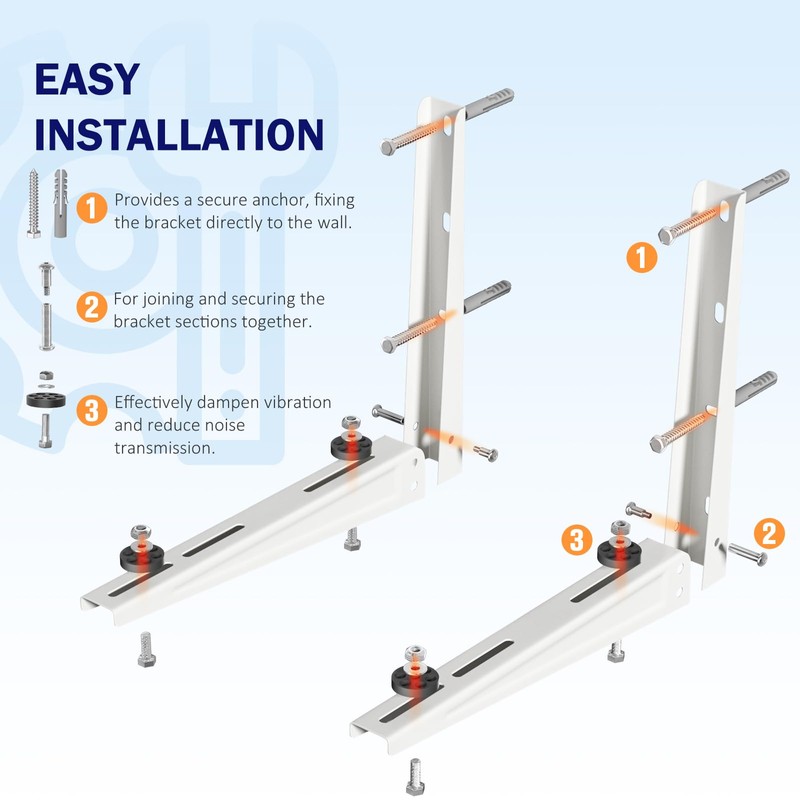 EASY INSTALLATION

1 Provides a secure anchor, fixing the bracket directly to the wall.

2 For joining and securing the bracket sections together.

3 Effectively dampen vibration and reduce noise transmission.

1

3

2