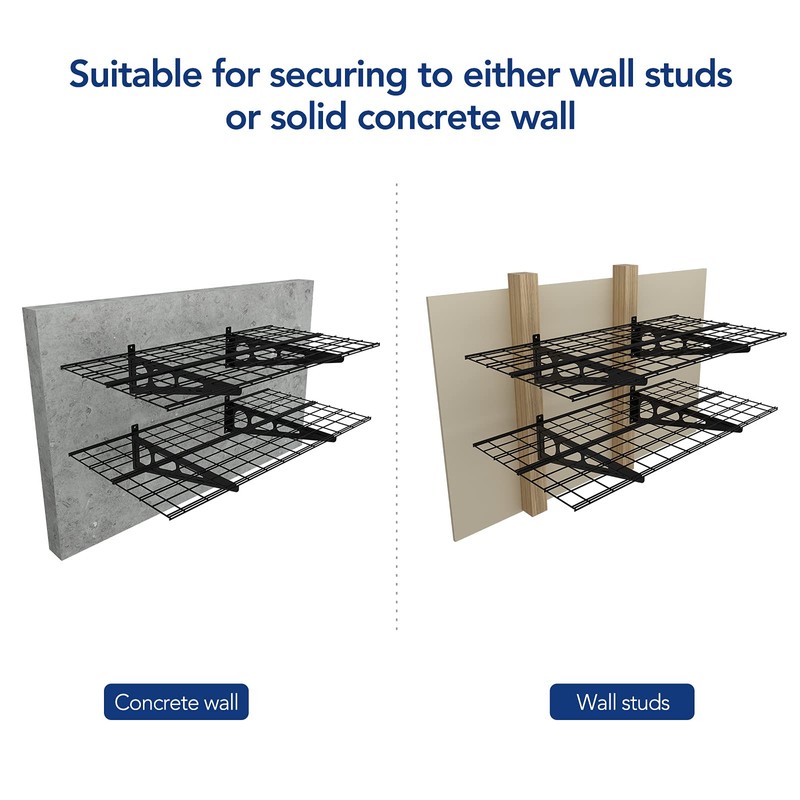 Suitable for securing to either wall studs or solid concrete wall

Concrete wall

Wall studs