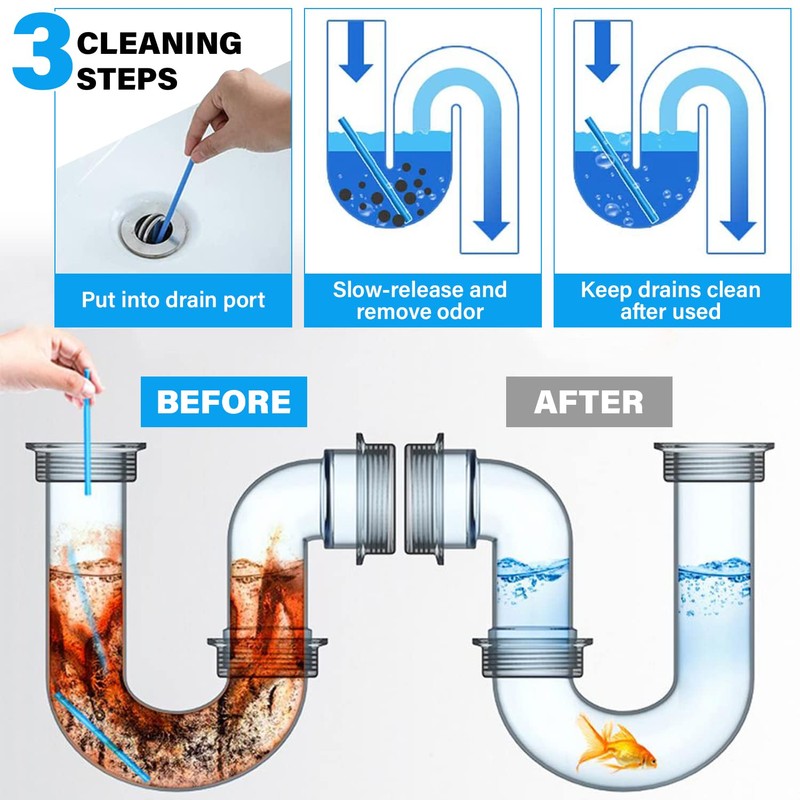 3 CLEANING STEPS

Put into drain port

Slow-release and remove odor

Keep drains clean after used

BEFORE

AFTER