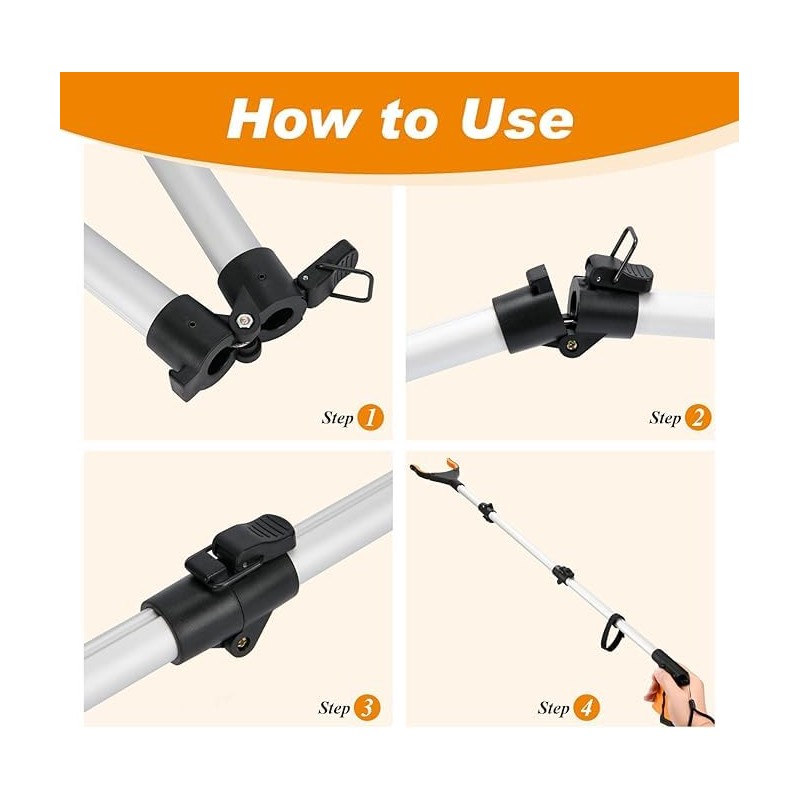 How to Use

Step 1

Step 2

Step 3

Step 4