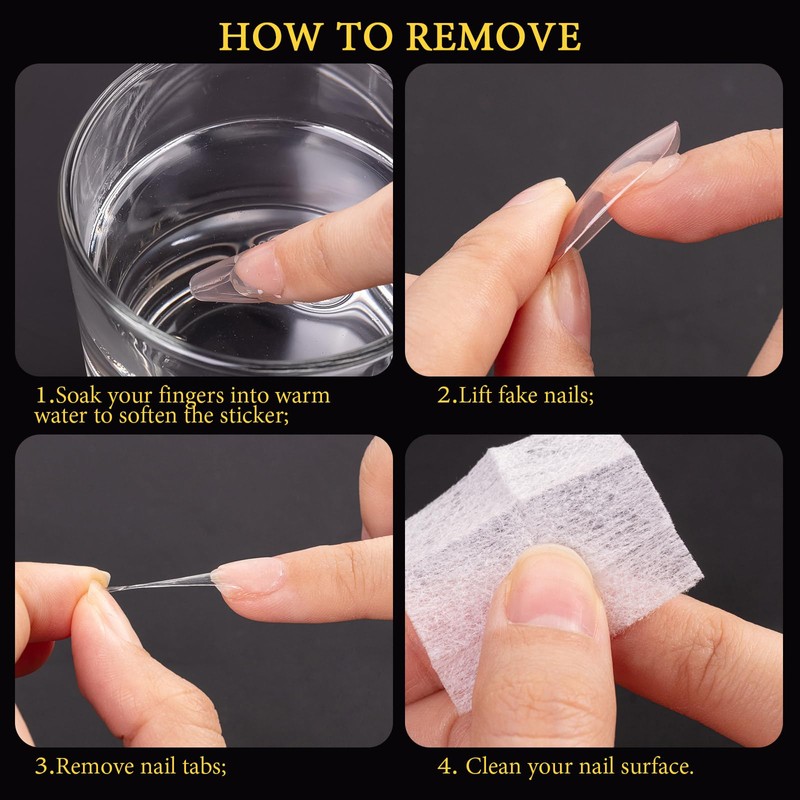 HOW TO REMOVE

1.Soak your fingers into warm water to soften the sticker;

2.Lift fake nails;

3.Remove nail tabs;

4. Clean your nail surface.