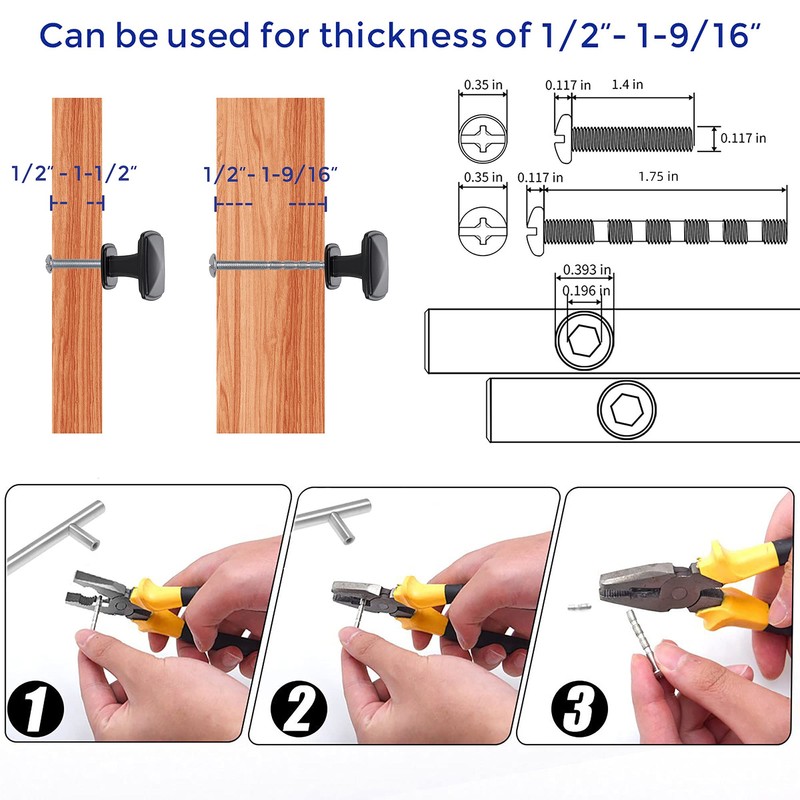 Can be used for thickness of 1/2"- 1-9/16"

1/2" - 1-1/2"

1/2"- 1-9/16"

0.35 in

0.117 in

1.4 in

0.117 in

0.35 in

0.117 in

1.75 in

0.393 in

0.196 in

1

2

3