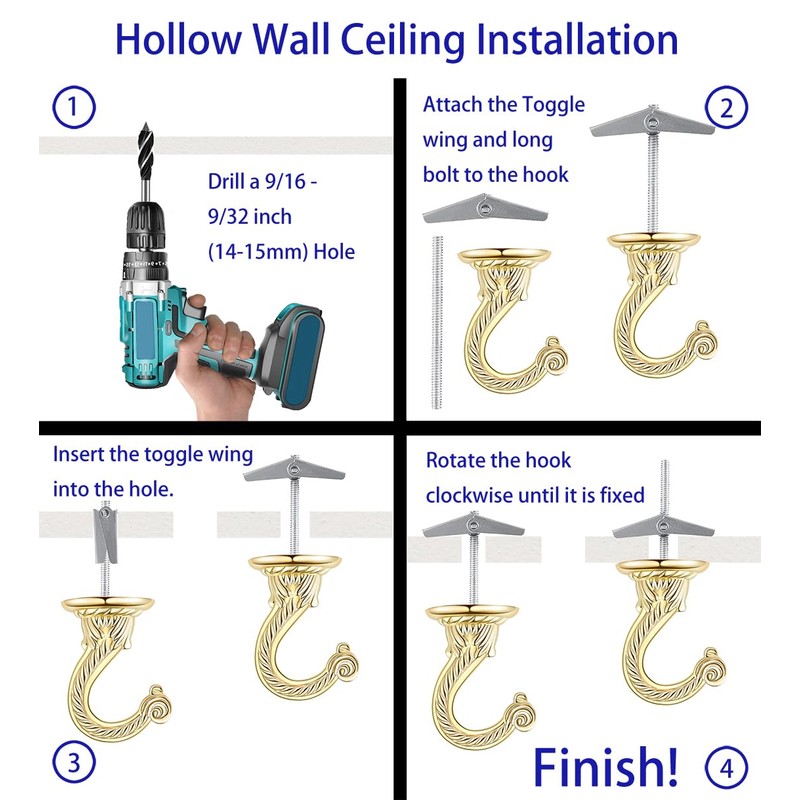 Hollow Wall Ceiling Installation

1

Drill a 9/16 - 9/32 inch (14-15mm) Hole

Attach the Toggle wing and long bolt to the hook

2

Insert the toggle wing into the hole.

3

Rotate the hook clockwise until it is fixed

Finish!

4