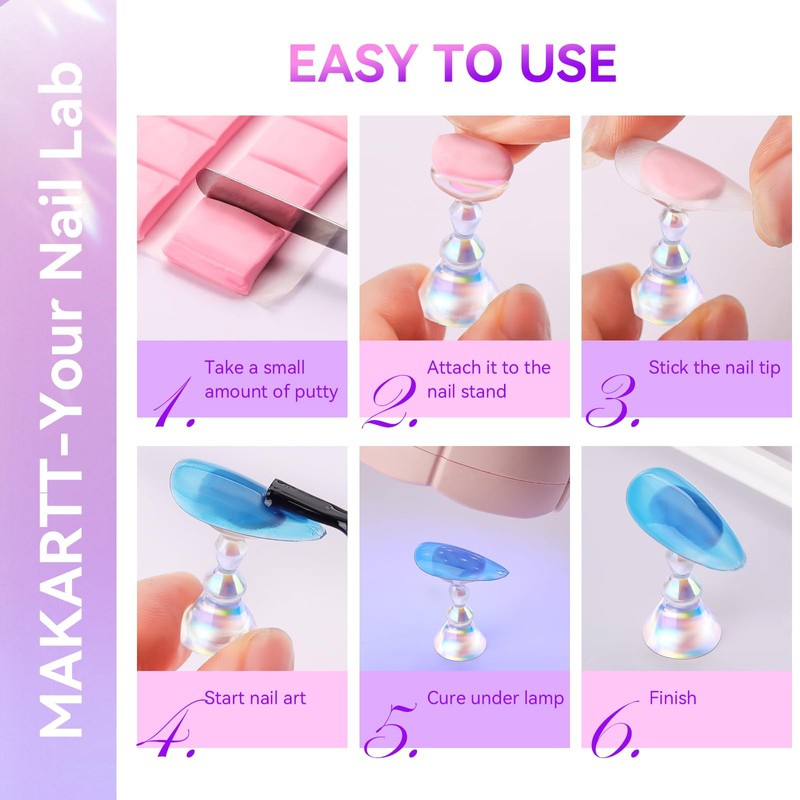 MAKARTT-Your Nail Lab

EASY TO USE

1. Take a small amount of putty

2. Attach it to the nail stand

3. Stick the nail tip

4. Start nail art

5. Cure under lamp

6. Finish