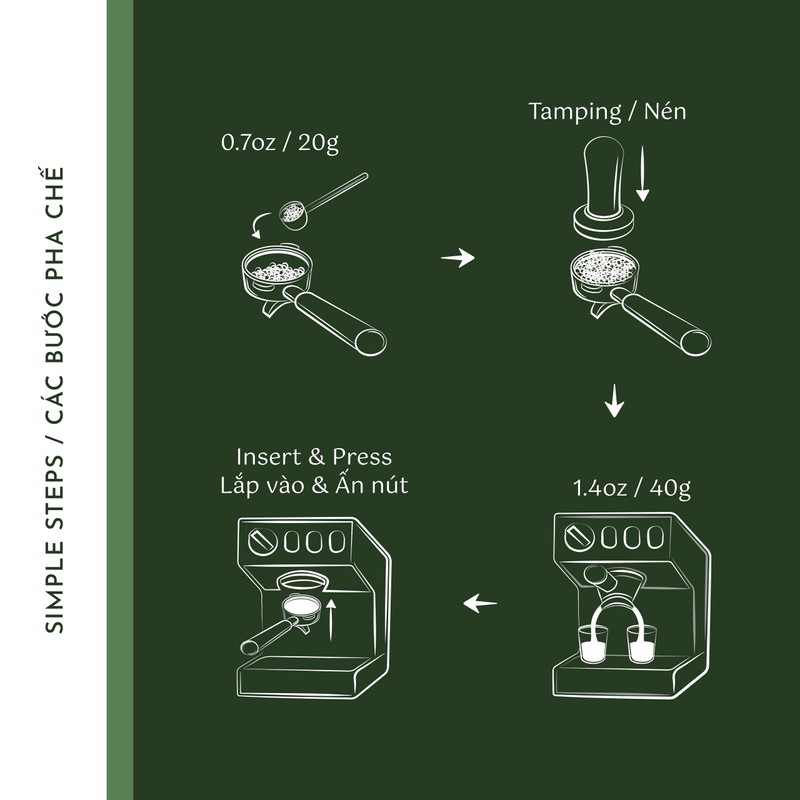 SIMPLE STEPS / CÁC BƯỚC PHA CHẾ

0.7oz / 20g

Tamping / Nén

Insert & Press
Lắp vào & Ấn nút

1.4oz / 40g