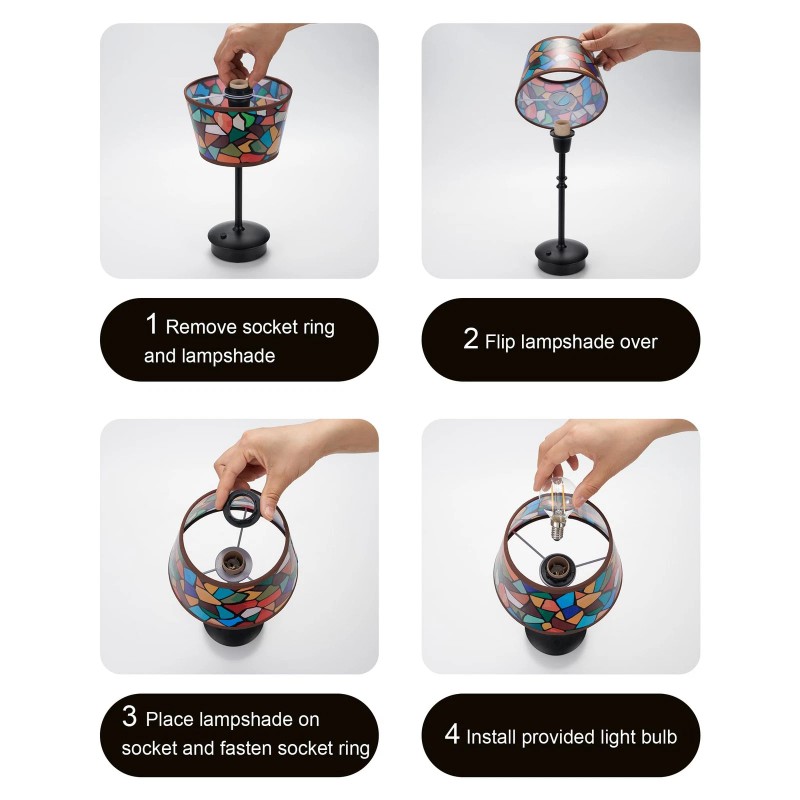 1 Remove socket ring and lampshade

2 Flip lampshade over

3 Place lampshade on socket and fasten socket ring

4 Install provided light bulb