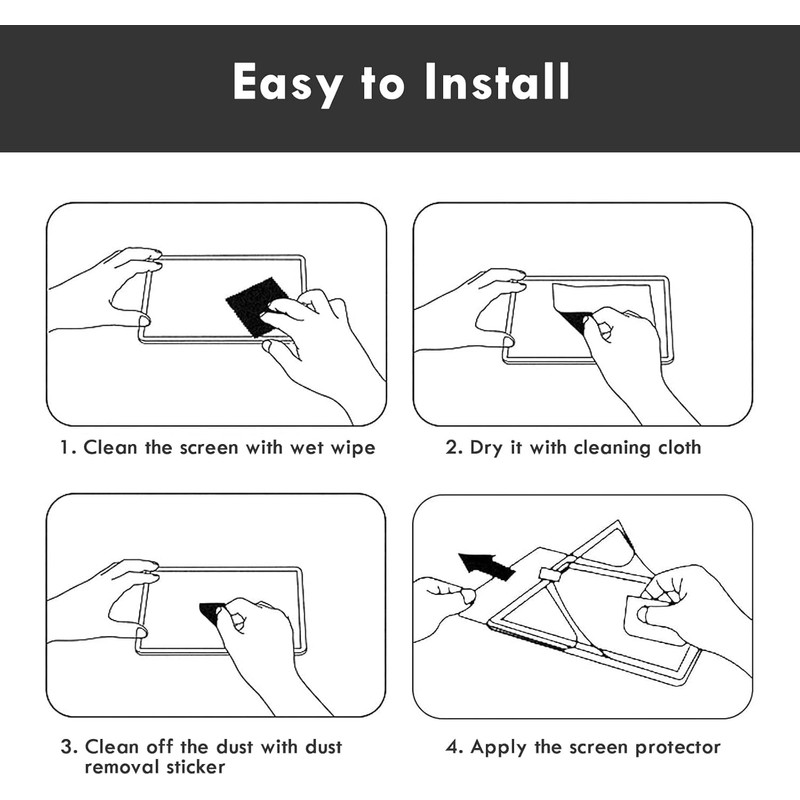 Easy to Install

1. Clean the screen with wet wipe

2. Dry it with cleaning cloth

3. Clean off the dust with dust removal sticker

4. Apply the screen protector