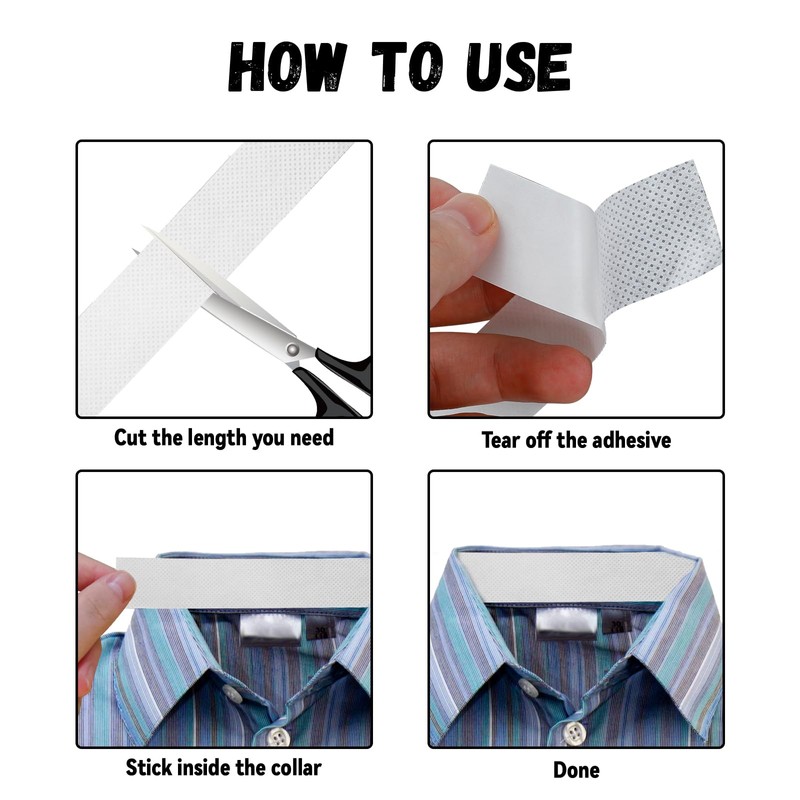 HOW TO USE

Cut the length you need

Tear off the adhesive

Stick inside the collar

Done