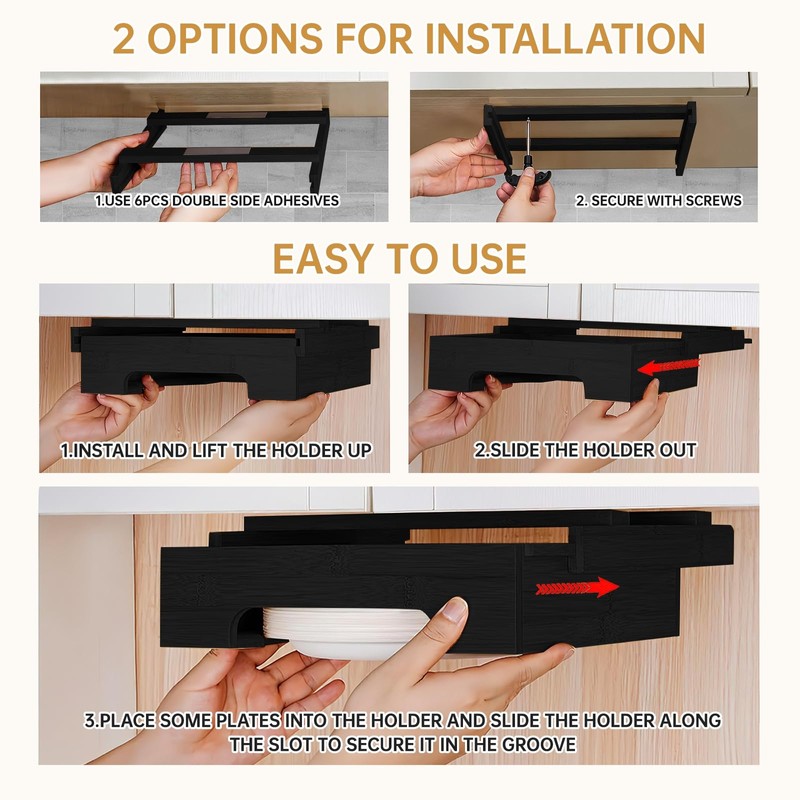 2 OPTIONS FOR INSTALLATION

1.USE 6PCS DOUBLE SIDE ADHESIVES

2. SECURE WITH SCREWS

EASY TO USE

1.INSTALL AND LIFT THE HOLDER UP

2.SLIDE THE HOLDER OUT

3.PLACE SOME PLATES INTO THE HOLDER AND SLIDE THE HOLDER ALONG THE SLOT TO SECURE IT IN THE GROOVE