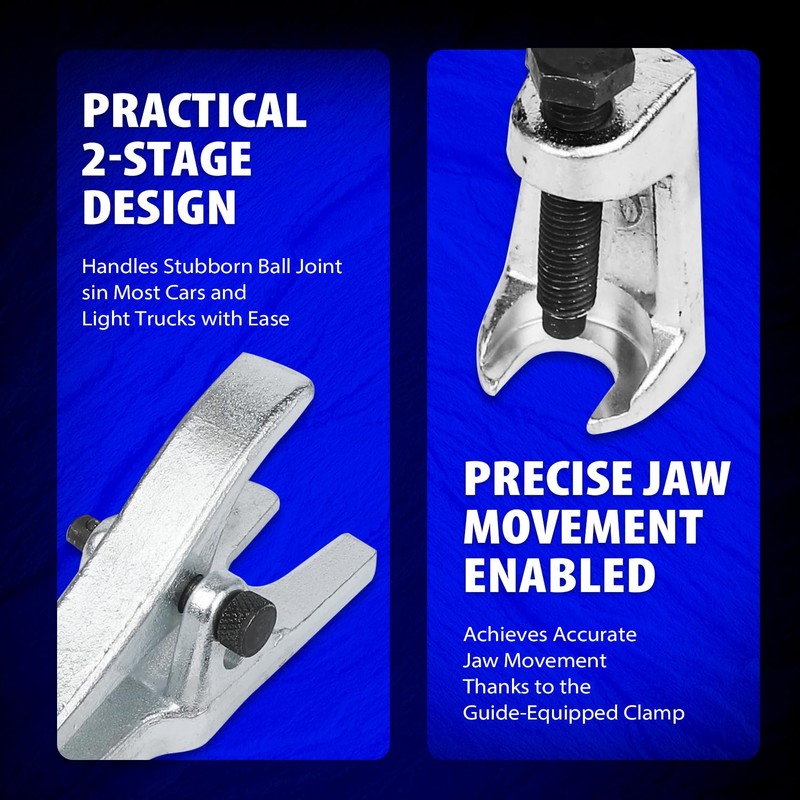 PRACTICAL 2-STAGE DESIGN

Handles Stubborn Ball Joint sin Most Cars and Light Trucks with Ease

PRECISE JAW MOVEMENT ENABLED

Achieves Accurate Jaw Movement Thanks to the Guide-Equipped Clamp