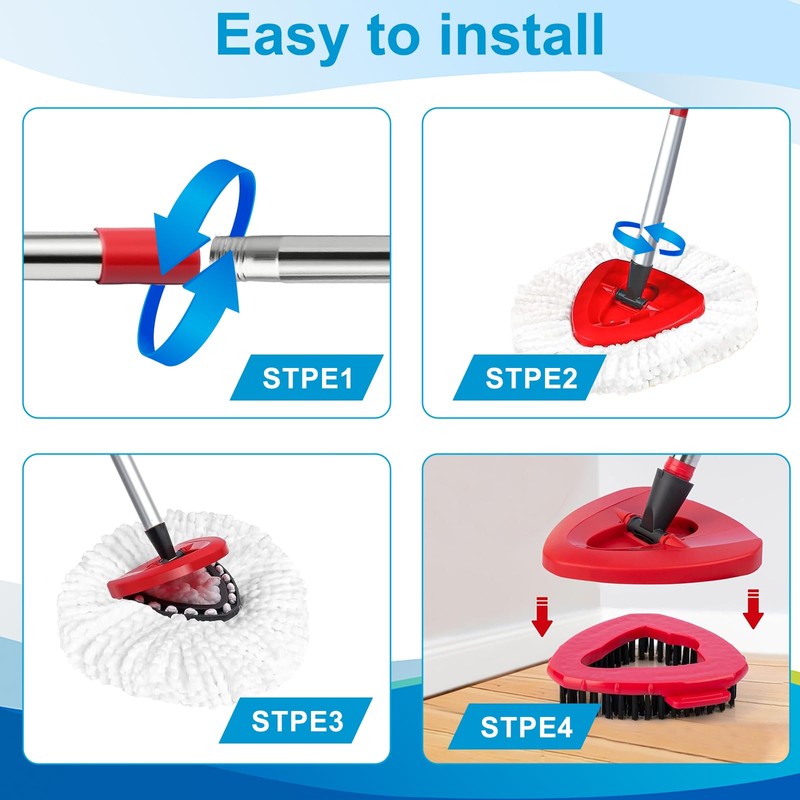 Easy to install

STPE1

STPE2

STPE3

STPE4