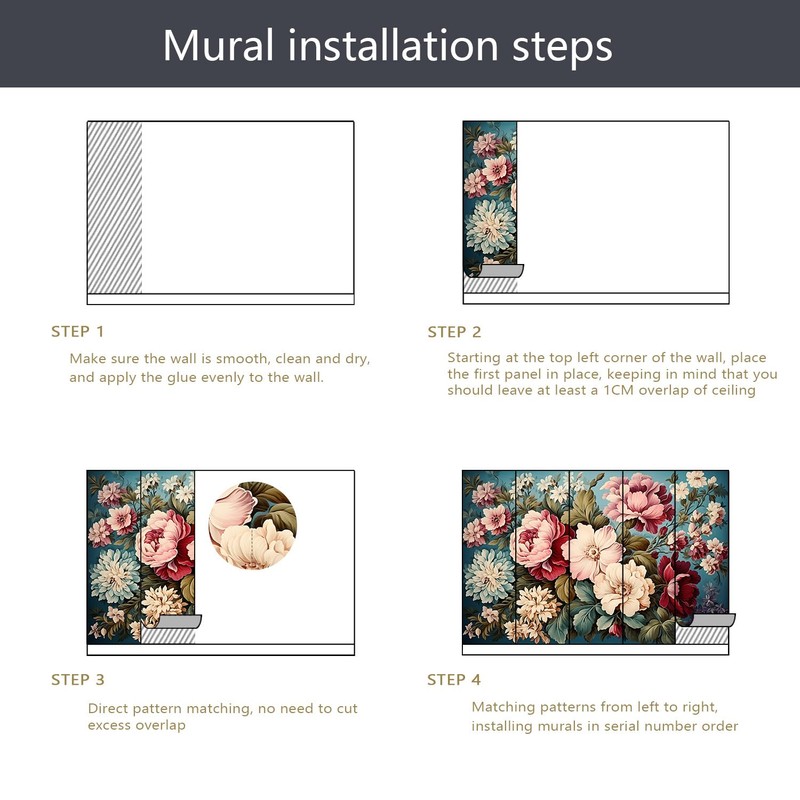 Mural installation steps

STEP 1

Make sure the wall is smooth, clean and dry, and apply the glue evenly to the wall.

STEP 2

Starting at the top left corner of the wall, place the first panel in place, keeping in mind that you should leave at least a 1CM overlap of ceiling

STEP 3

Direct pattern matching, no need to cut excess overlap

STEP 4

Matching patterns from left to right, installing murals in serial number order