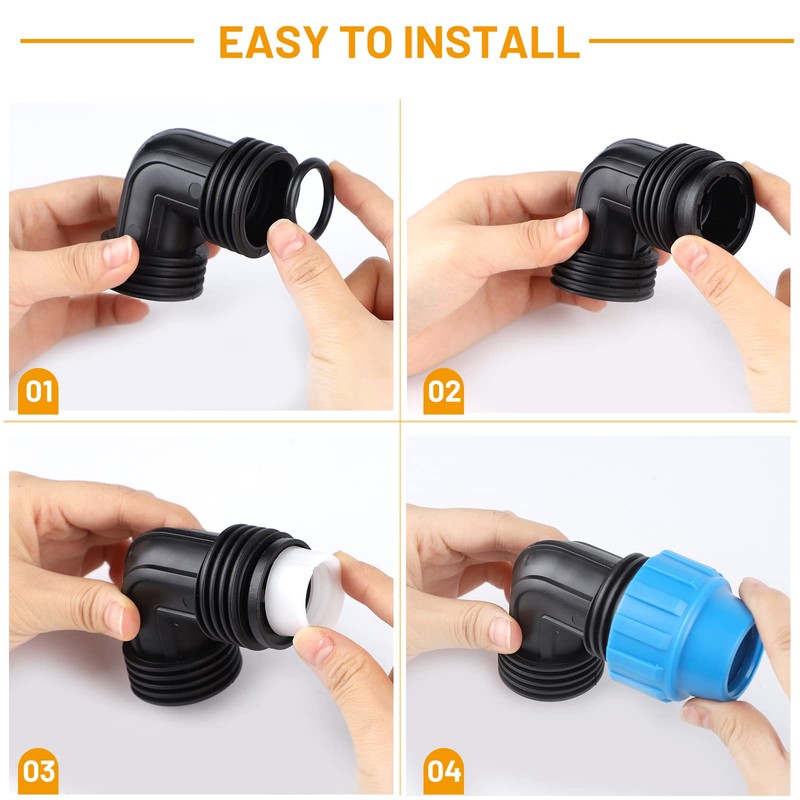 EASY TO INSTALL

01

02

03

04