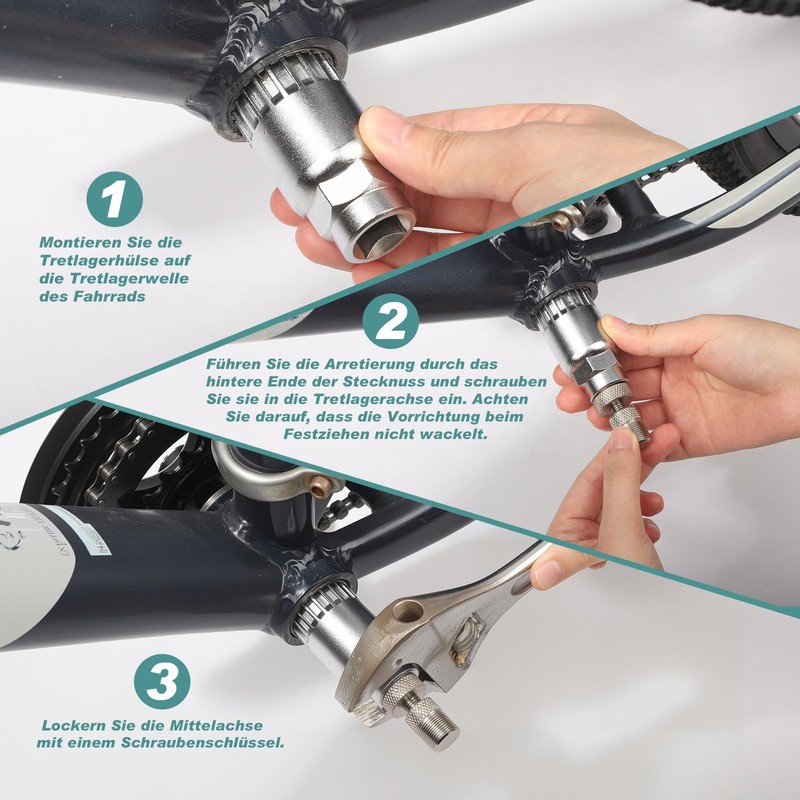 1

Montieren Sie die Tretlagerhülse auf die Tretlagerwelle des Fahrrads

2

Führen Sie die Arretierung durch das hintere Ende der Stecknuss und schrauben Sie sie in die Tretlagerachse ein. Achten Sie darauf, dass die Vorrichtung beim Festziehen nicht wackelt.

3

Lockern Sie die Mittelachse mit einem Schraubenschlüssel.