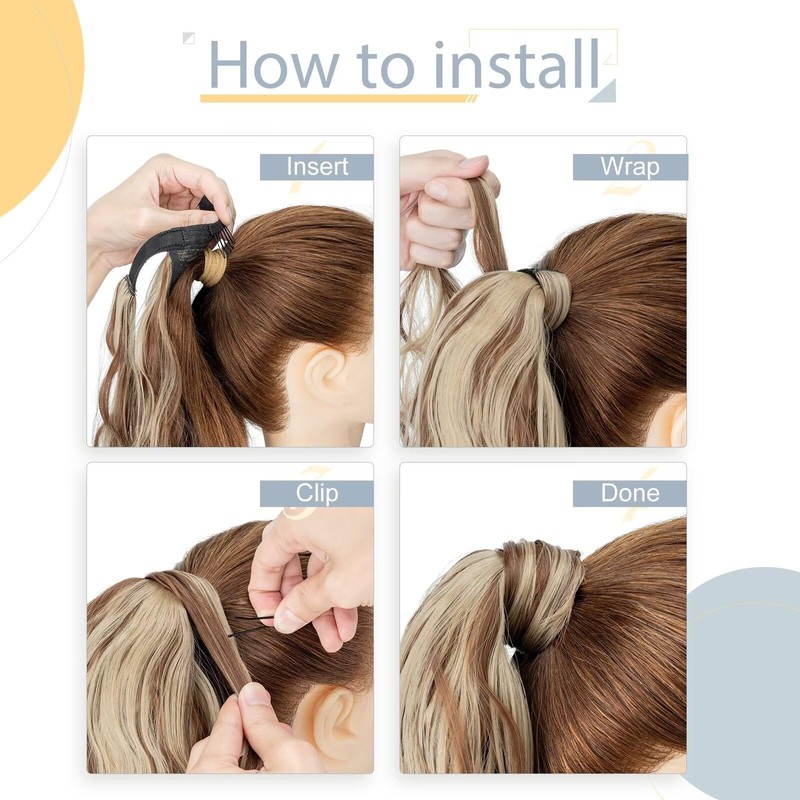 How to install

1
Insert

2
Wrap

3
Clip

4
Done