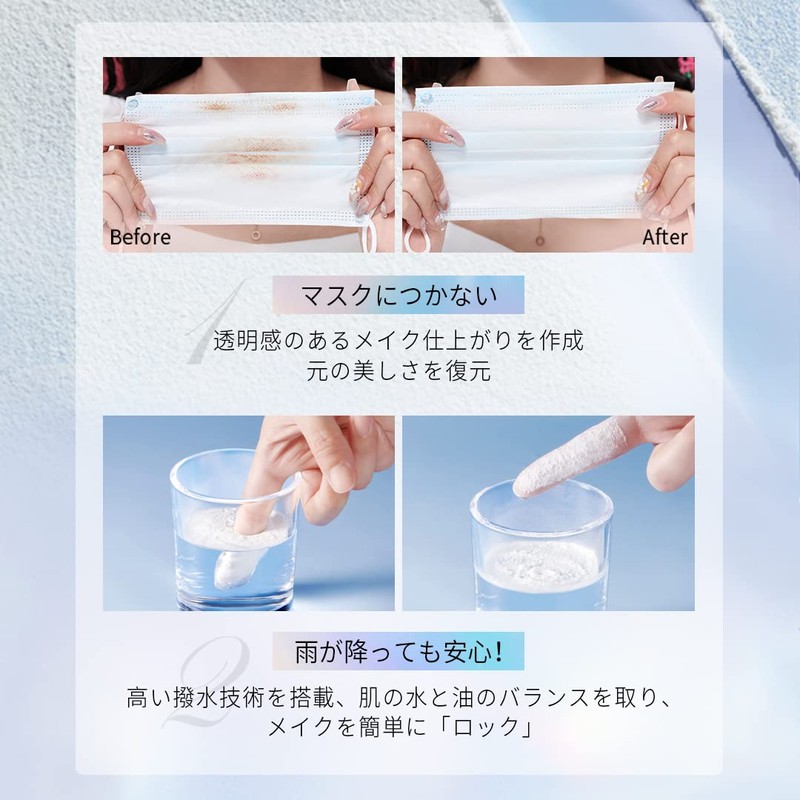 Before

After

1

マスクにつかない

透明感のあるメイク仕上がりを作成
元の美しさを復元

2

雨が降っても安心!

高い撥水技術を搭載、肌の水と油のバランスを取り、
メイクを簡単に「ロック」