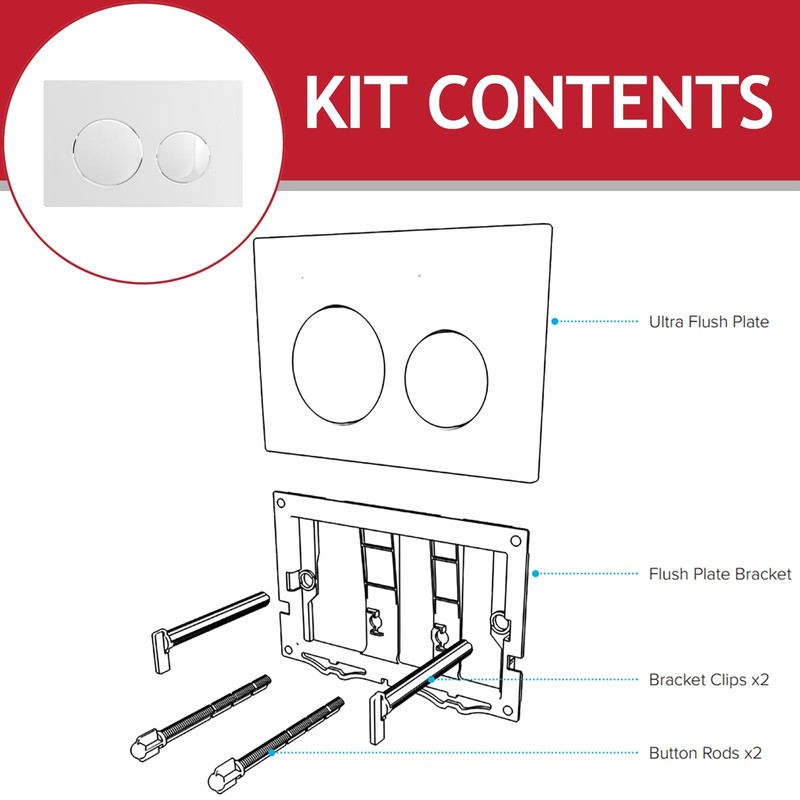 KIT CONTENTS

Ultra Flush Plate

Flush Plate Bracket

Bracket Clips x2

Button Rods x2