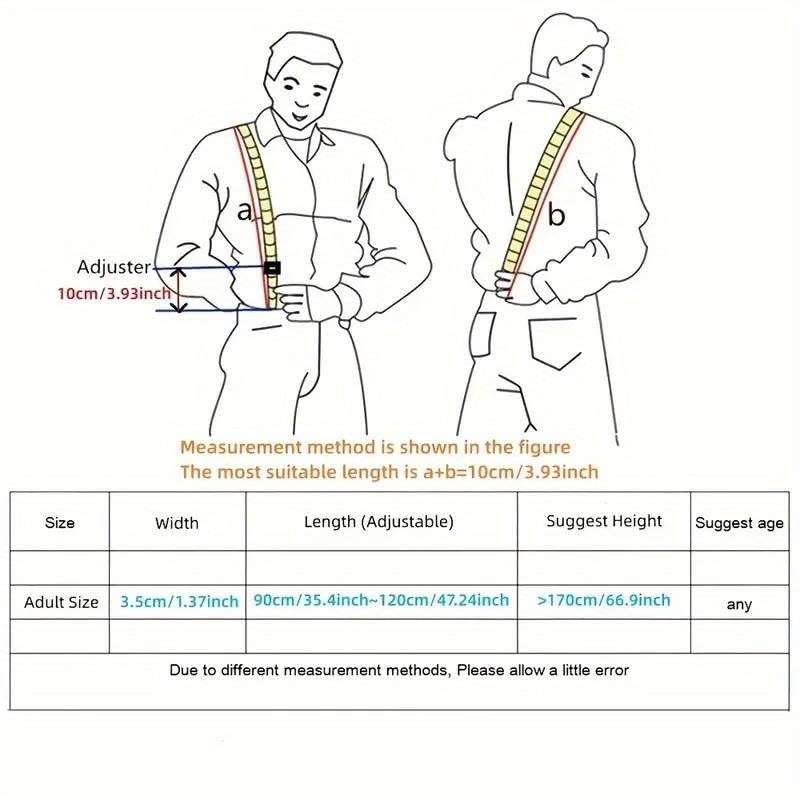 a

b

Adjuster

10cm/3.93inch

Measurement method is shown in the figure
The most suitable length is a+b=10cm/3.93inch

| Size | Width | Length (Adjustable) | Suggest Height | Suggest age |
|---|---|---|---|---|
| | | | | |
| Adult Size | 3.5cm/1.37inch | 90cm/35.4inch~120cm/47.24inch | >170cm/66.9inch | any |
| | | | | |

Due to different measurement methods, Please allow a little error