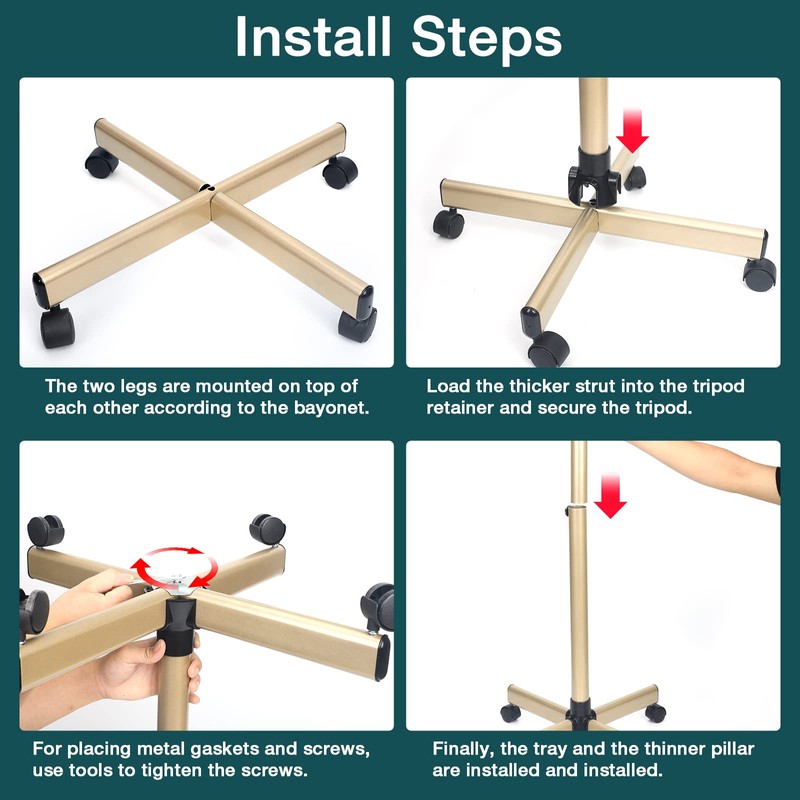 Install Steps

The two legs are mounted on top of each other according to the bayonet.

Load the thicker strut into the tripod retainer and secure the tripod.

For placing metal gaskets and screws, use tools to tighten the screws.

Finally, the tray and the thinner pillar are installed and installed.