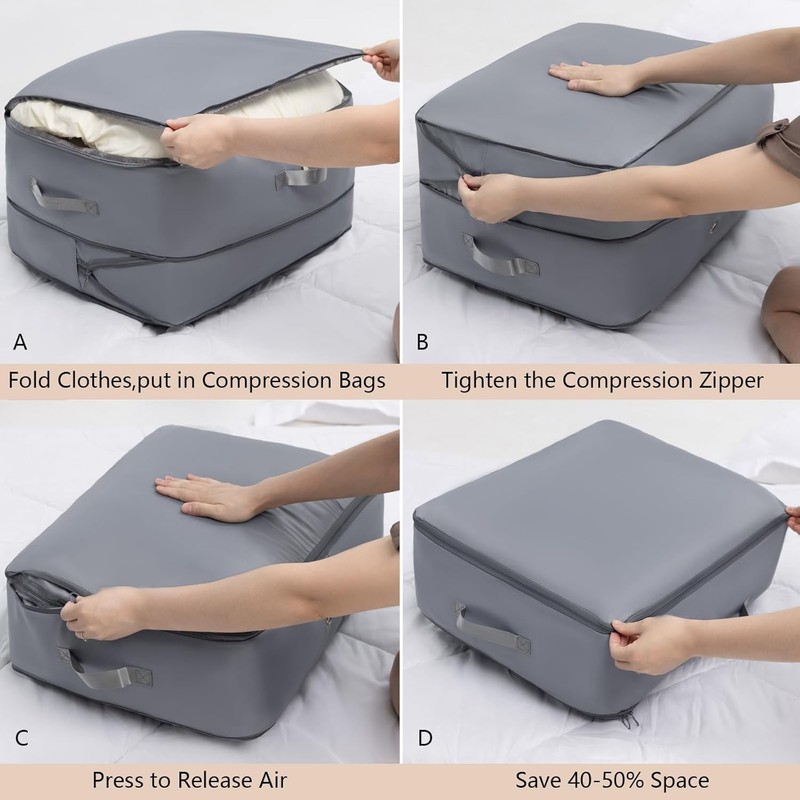 A

Fold Clothes,put in Compression Bags

B

Tighten the Compression Zipper

C

Press to Release Air

D

Save 40-50% Space