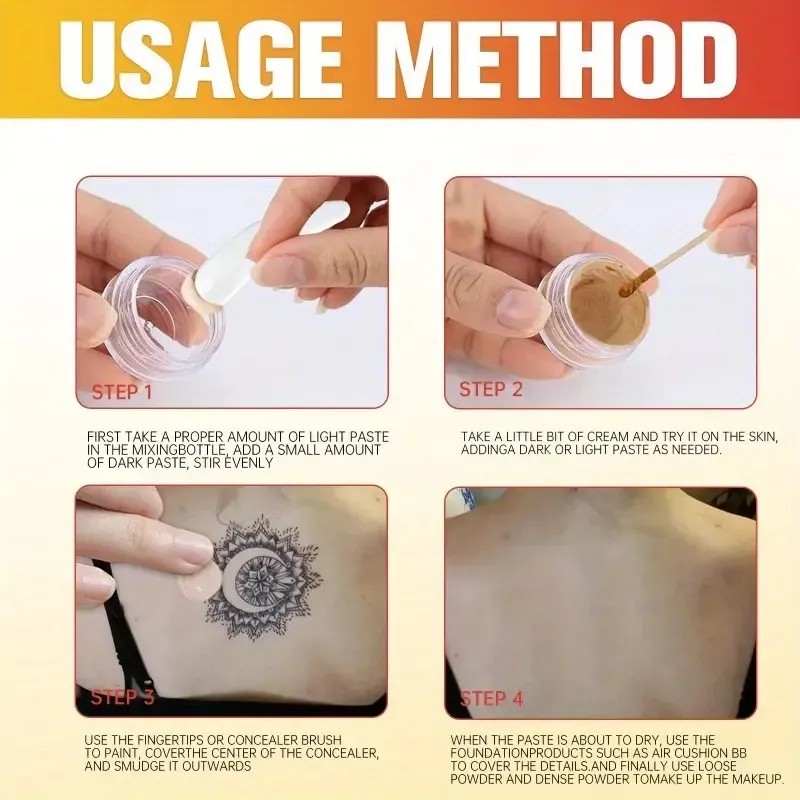 USAGE METHOD

STEP 1

FIRST TAKE A PROPER AMOUNT OF LIGHT PASTE IN THE MIXINGBOTTLE, ADD A SMALL AMOUNT OF DARK PASTE, STIR EVENLY

STEP 2

TAKE A LITTLE BIT OF CREAM AND TRY IT ON THE SKIN, ADDINGA DARK OR LIGHT PASTE AS NEEDED.

STEP 3

USE THE FINGERTIPS OR CONCEALER BRUSH TO PAINT, COVERTHE CENTER OF THE CONCEALER, AND SMUDGE IT OUTWARDS

STEP 4

WHEN THE PASTE IS ABOUT TO DRY, USE THE FOUNDATIONPRODUCTS SUCH AS AIR CUSHION BB TO COVER THE DETAILS.AND FINALLY USE LOOSE POWDER AND DENSE POWDER TOMAKE UP THE MAKEUP.