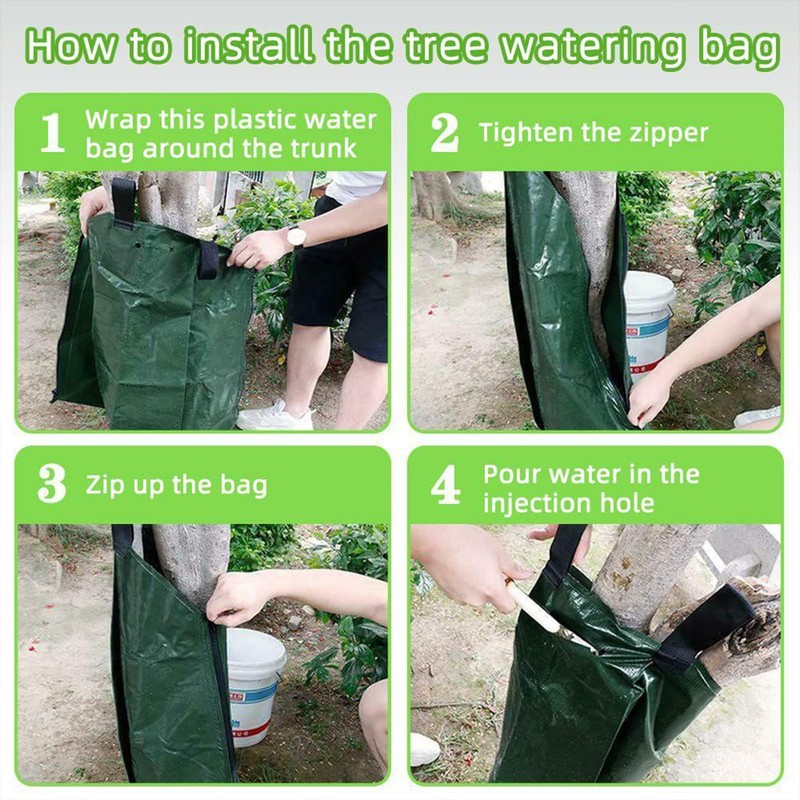 How to install the tree watering bag

1 Wrap this plastic water bag around the trunk

2 Tighten the zipper

3 Zip up the bag

4 Pour water in the injection hole