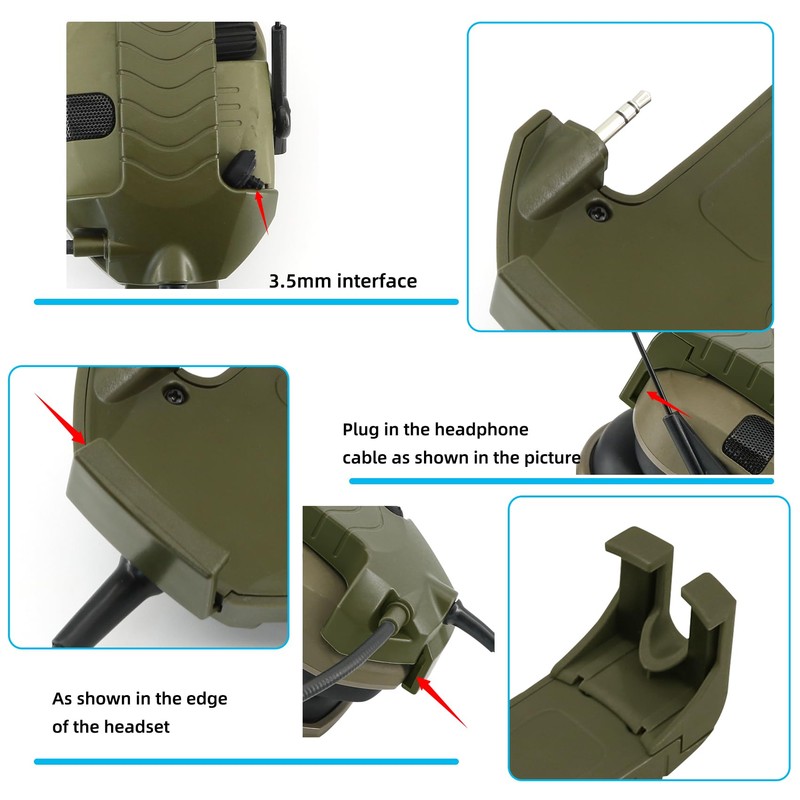 3.5mm interface

Plug in the headphone cable as shown in the picture

As shown in the edge of the headset