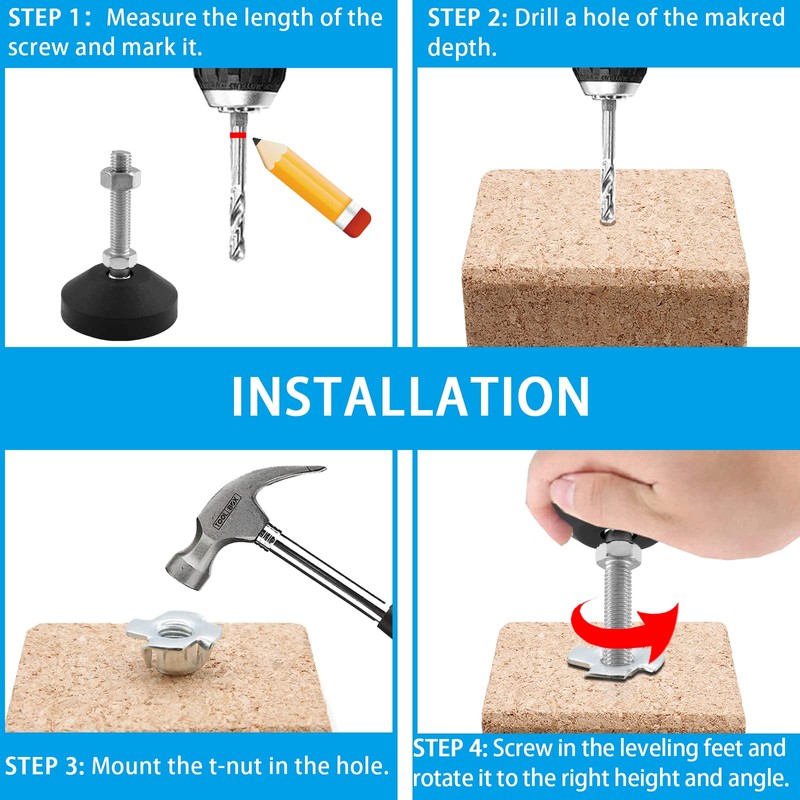 STEP 1: Measure the length of the screw and mark it.

STEP 2: Drill a hole of the makred depth.

INSTALLATION

TOOL BOX

STEP 3: Mount the t-nut in the hole.

STEP 4: Screw in the leveling feet and rotate it to the right height and angle.