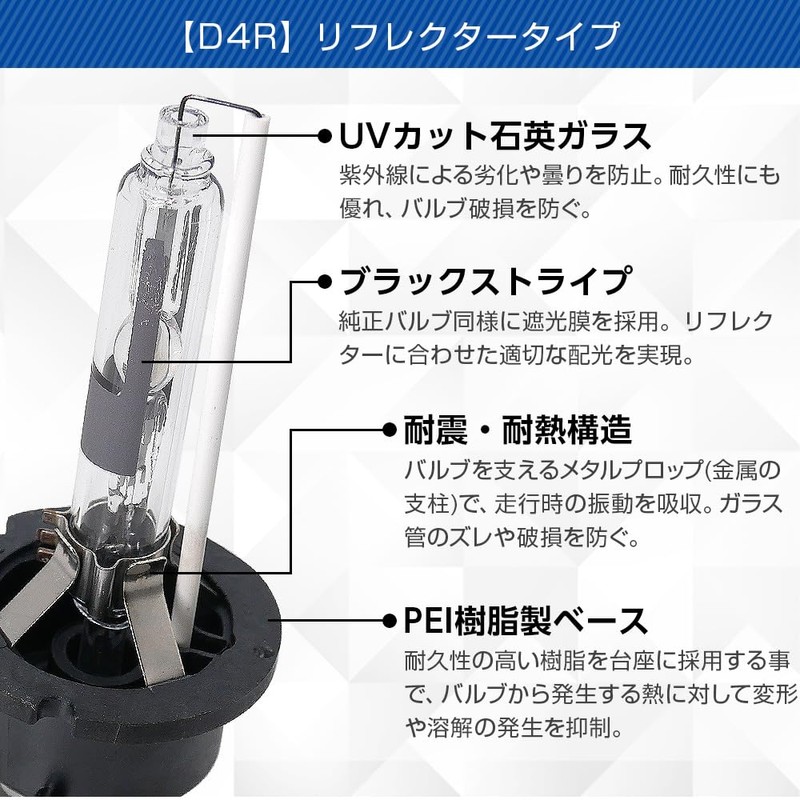 【D4R】リフレクタータイプ

UVカット石英ガラス
紫外線による劣化や曇りを防止。耐久性にも優れ、バルブ破損を防ぐ。

ブラックストライプ
純正バルブ同様に遮光膜を採用。リフレクターに合わせた適切な配光を実現。

耐震・耐熱構造
バルブを支えるメタルプロップ(金属の支柱)で、走行時の振動を吸収。ガラス管のズレや破損を防ぐ。

PEI樹脂製ベース
耐久性の高い樹脂を台座に採用する事で、バルブから発生する熱に対して変形や溶解の発生を抑制。