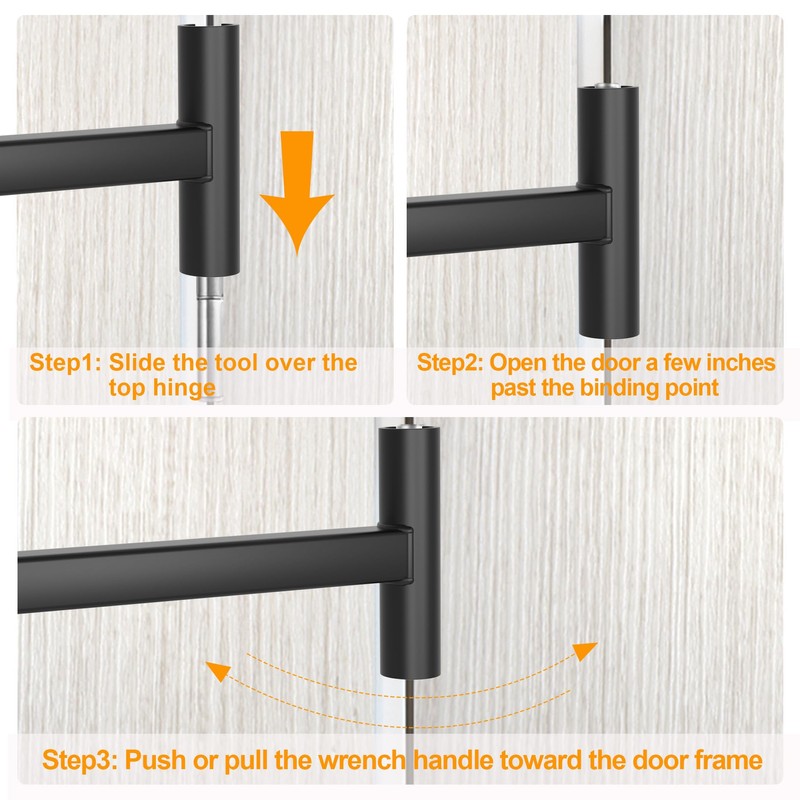 Step1: Slide the tool over the top hinge

Step2: Open the door a few inches past the binding point

Step3: Push or pull the wrench handle toward the door frame