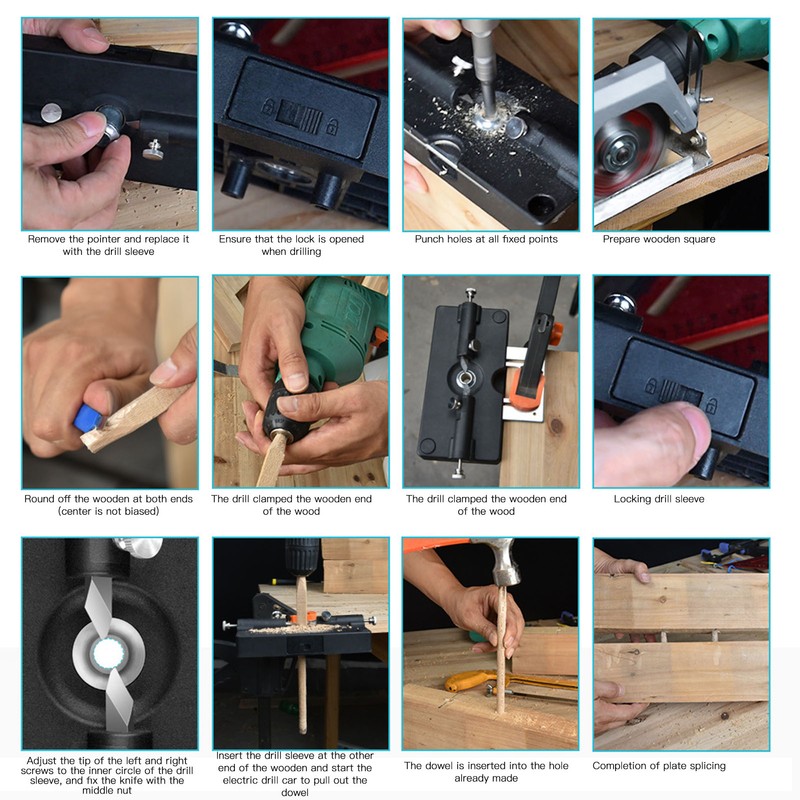 Remove the pointer and replace it with the drill sleeve

Ensure that the lock is opened when drilling

Punch holes at all fixed points

Prepare wooden square

Round off the wooden at both ends (center is not biased)

The drill clamped the wooden end of the wood

The drill clamped the wooden end of the wood

Locking drill sleeve

Adjust the tip of the left and right screws to the inner circle of the drill sleeve, and fix the knife with the middle nut

Insert the drill sleeve at the other end of the wooden and start the electric drill car to pull out the dowel

The dowel is inserted into the hole already made

Completion of plate splicing