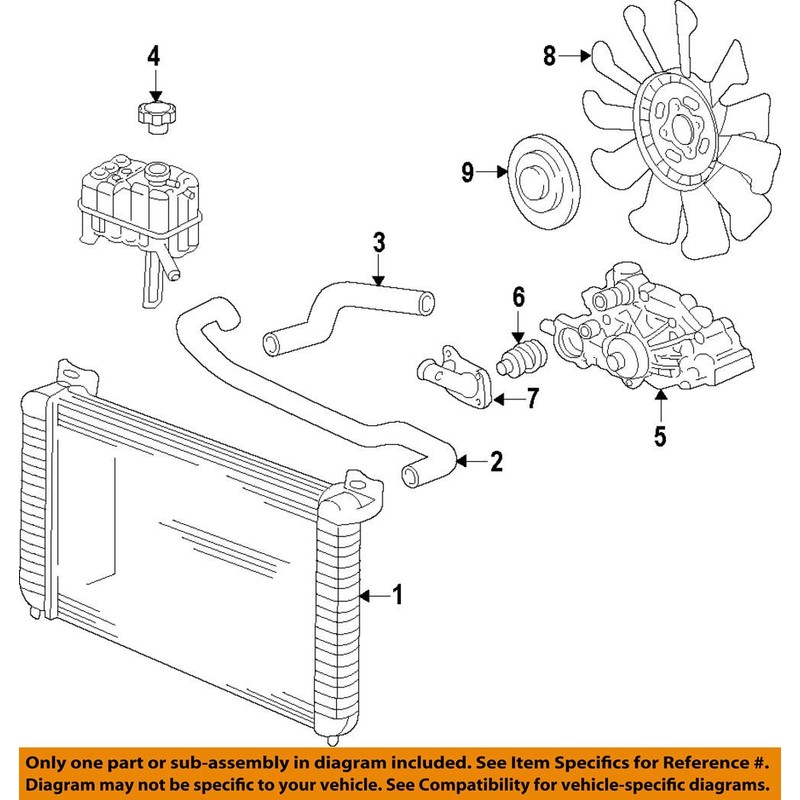 4
8
9
3
6
7
5
2
1
Only one part or sub-assembly in diagram included. See Item Specifics for Reference #. Diagram may not be specific to your vehicle. See Compatibility for vehicle-specific diagrams.