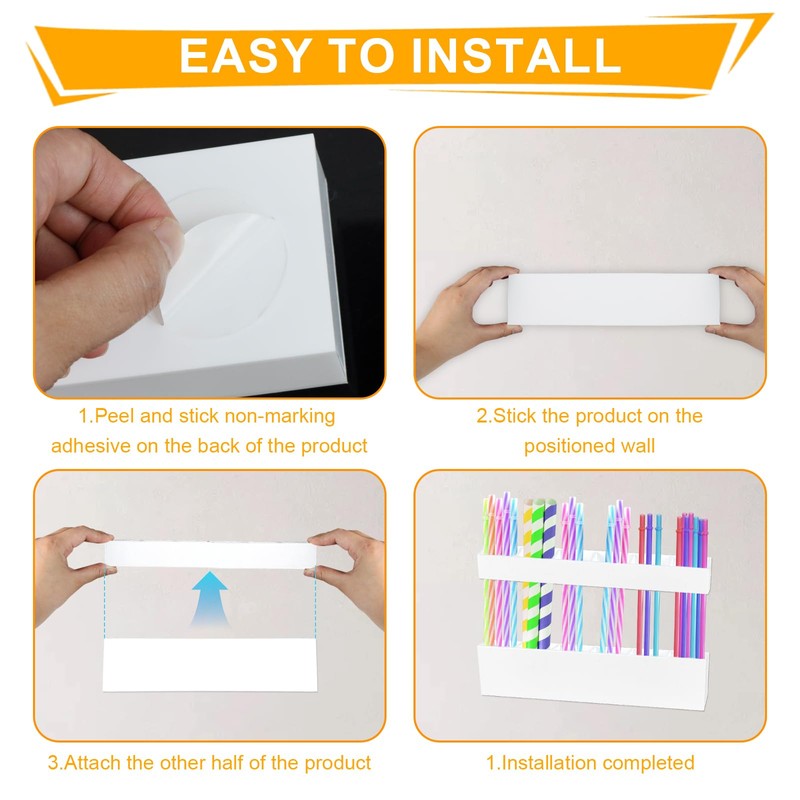 EASY TO INSTALL

1.Peel and stick non-marking adhesive on the back of the product

2.Stick the product on the positioned wall

3.Attach the other half of the product

1.Installation completed