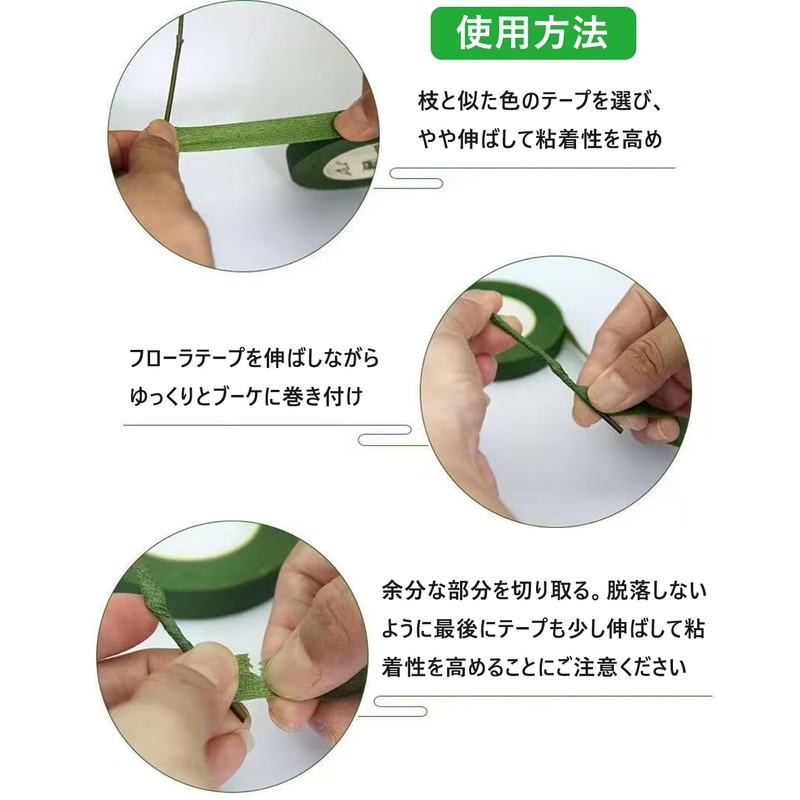 使用方法

枝と似た色のテープを選び、やや伸ばして粘着性を高め

フローラテープを伸ばしながらゆっくりとブーケに巻き付け

余分な部分を切り取る。脱落しないように最後にテープも少し伸ばして粘着性を高めることにご注意ください